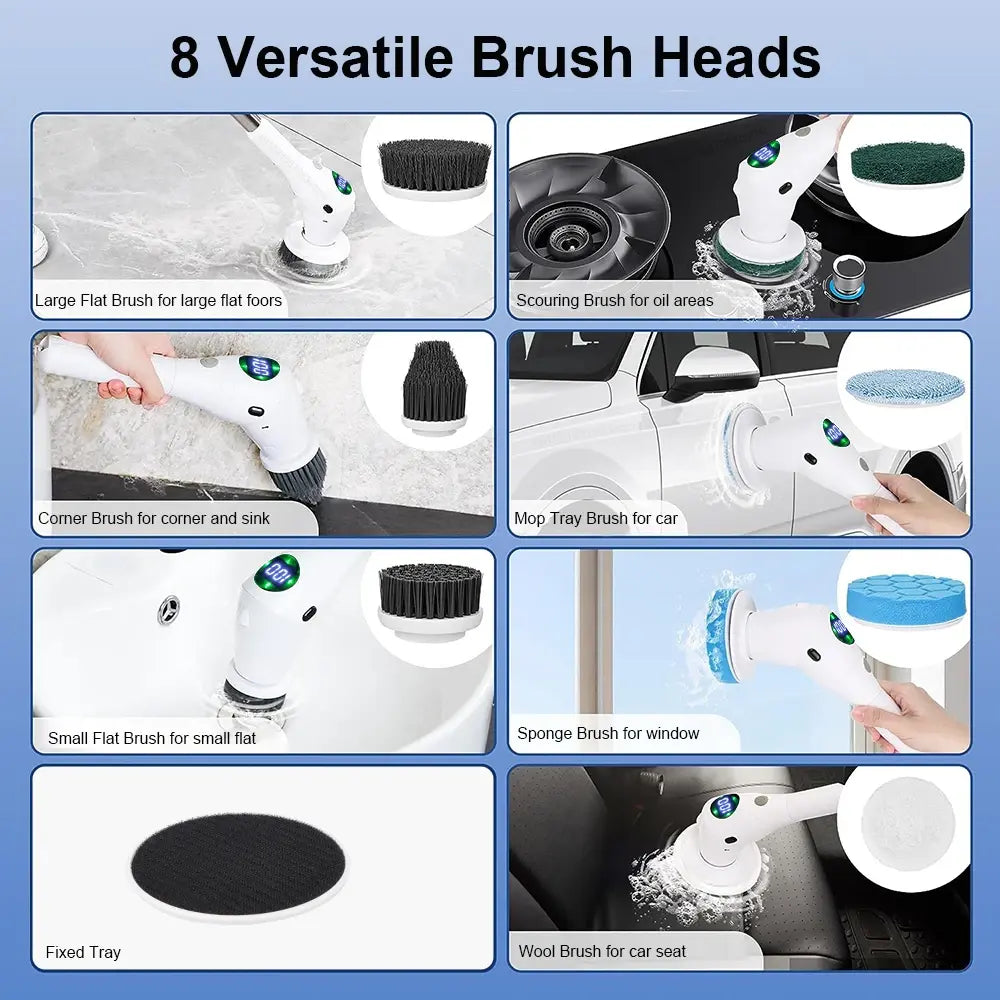 8 Versatile Brush Heads

Large Flat Brush for large flat foors

Scouring Brush for oil areas

Corner Brush for corner and sink

Mop Tray Brush for car

Small Flat Brush for small flat

Sponge Brush for window

Fixed Tray

Wool Brush for car seat