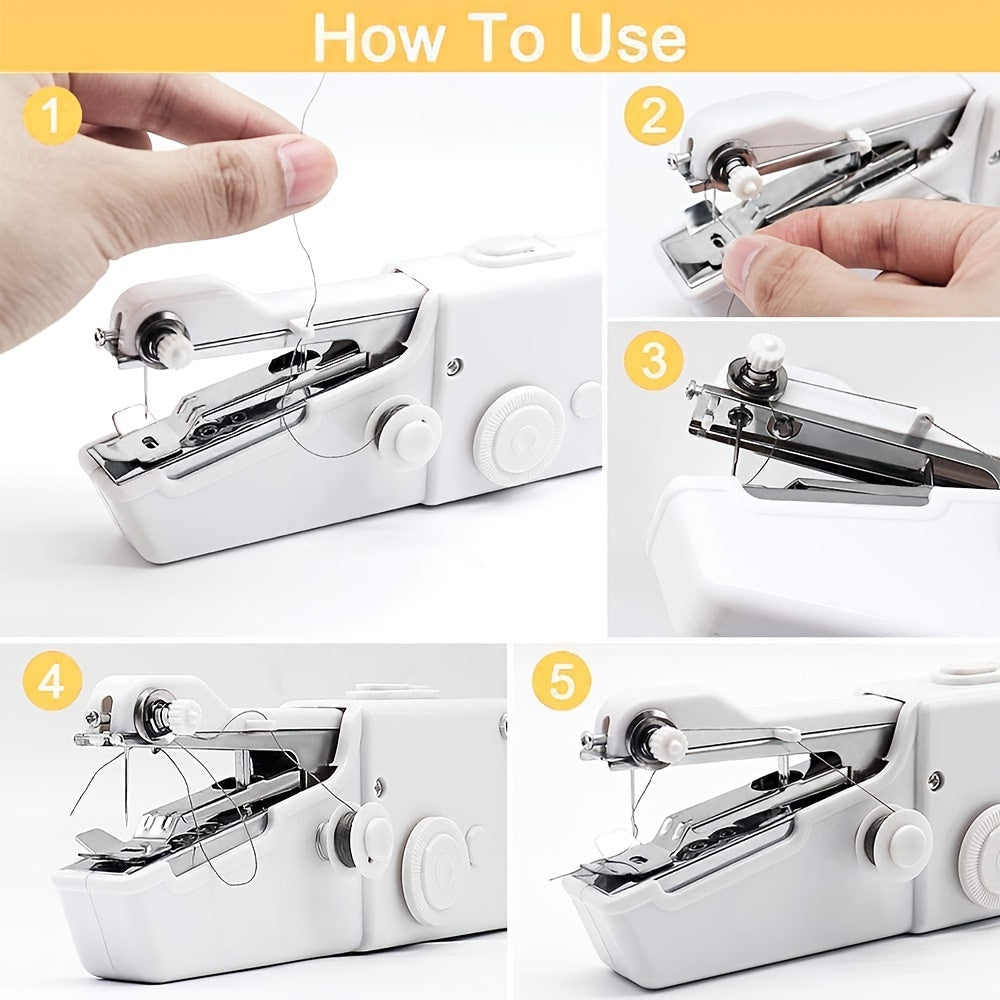 How To Use

1

2

3

4

5