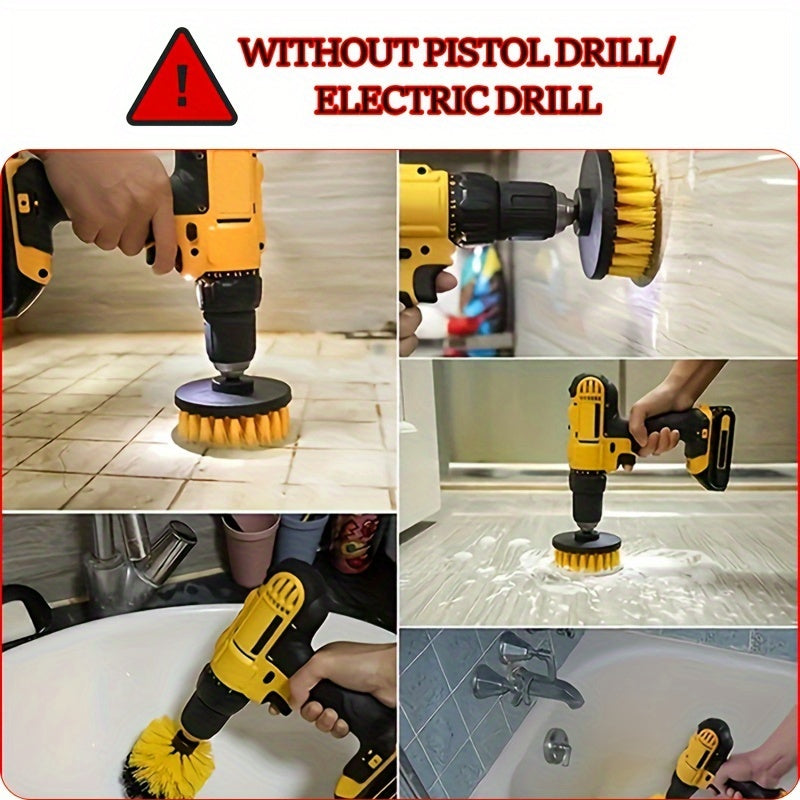 !
WITHOUT PISTOL DRILL/
ELECTRIC DRILL