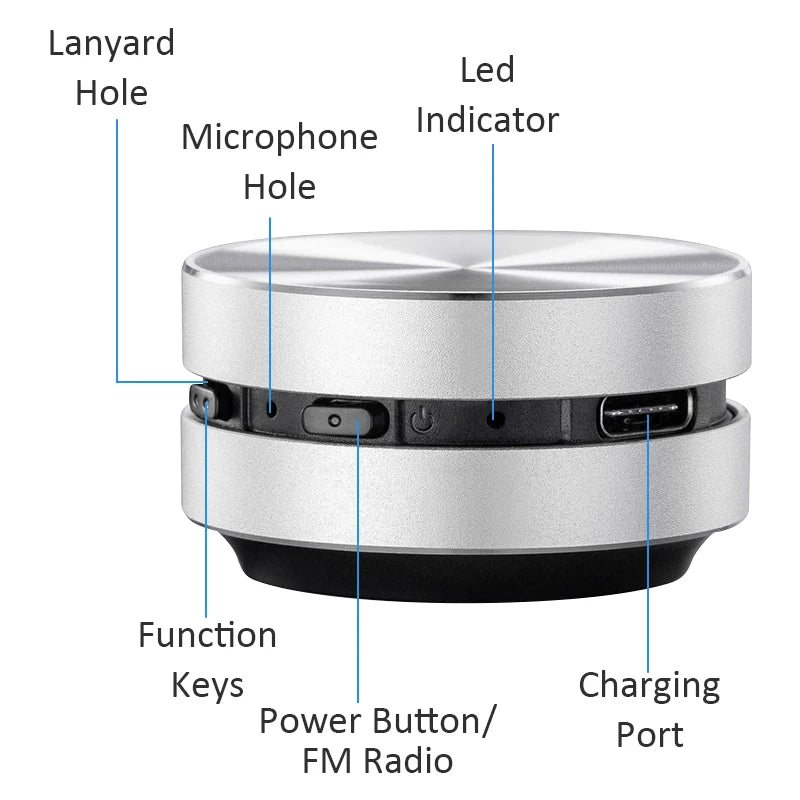 Lanyard Hole

Microphone Hole

Led Indicator

Function Keys

Power Button/ FM Radio

Charging Port