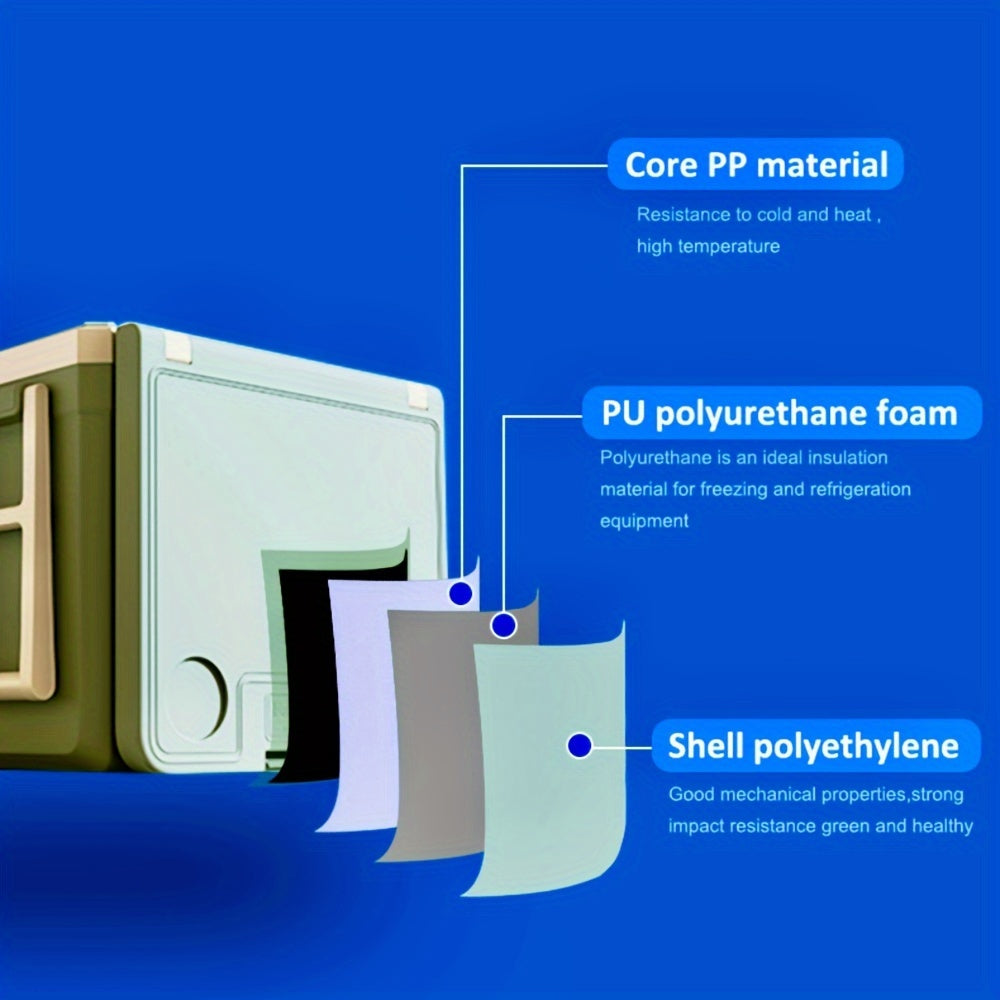 Core PP material

Resistance to cold and heat , high temperature

PU polyurethane foam

Polyurethane is an ideal insulation material for freezing and refrigeration equipment

Shell polyethylene

Good mechanical properties,strong impact resistance green and healthy