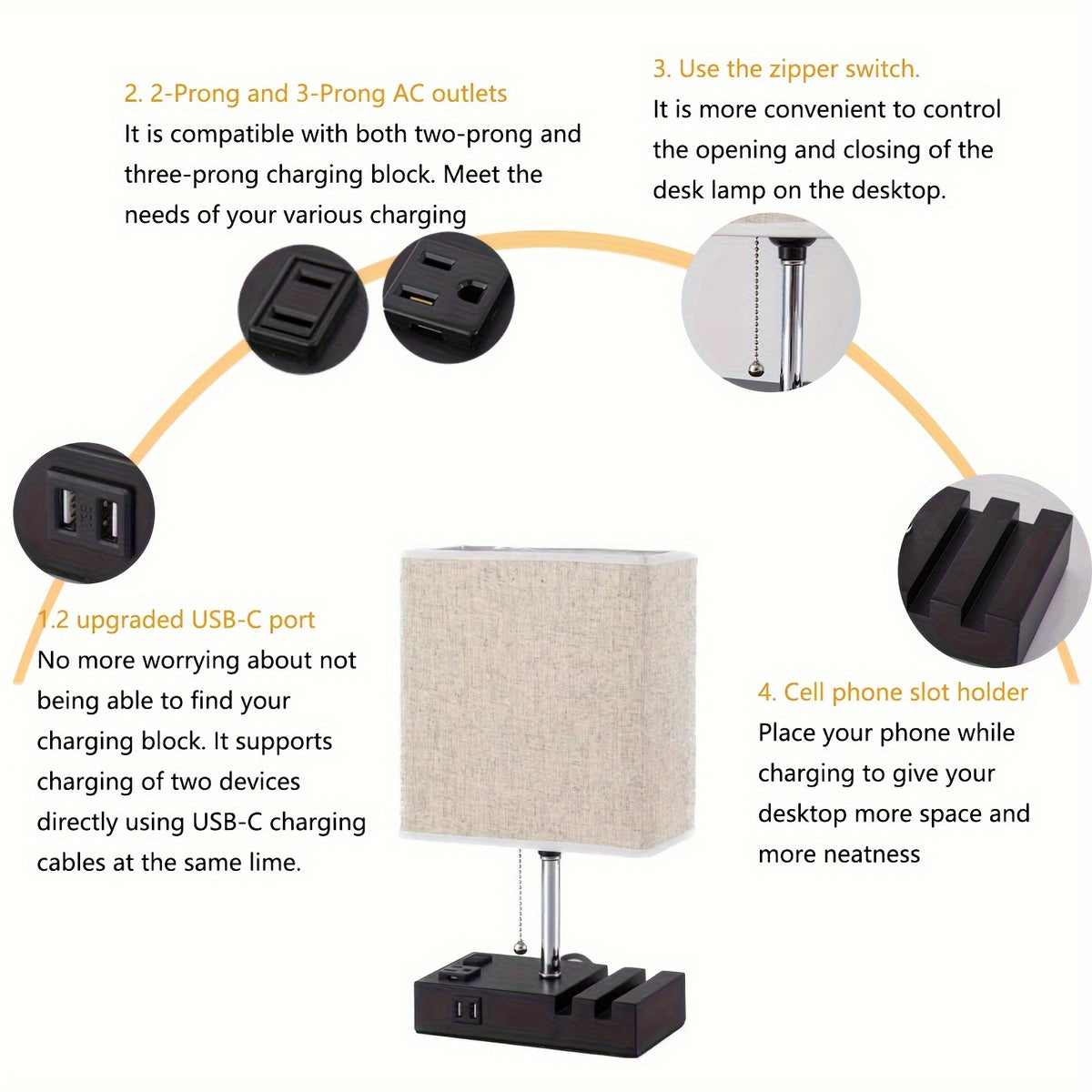 2. 2-Prong and 3-Prong AC outlets
It is compatible with both two-prong and three-prong charging block. Meet the needs of your various charging

3. Use the zipper switch.
It is more convenient to control the opening and closing of the desk lamp on the desktop.

USB

1.2 upgraded USB-C port
No more worrying about not being able to find your charging block. It supports charging of two devices directly using USB-C charging cables at the same lime.

4. Cell phone slot holder
Place your phone while charging to give your desktop more space and more neatness