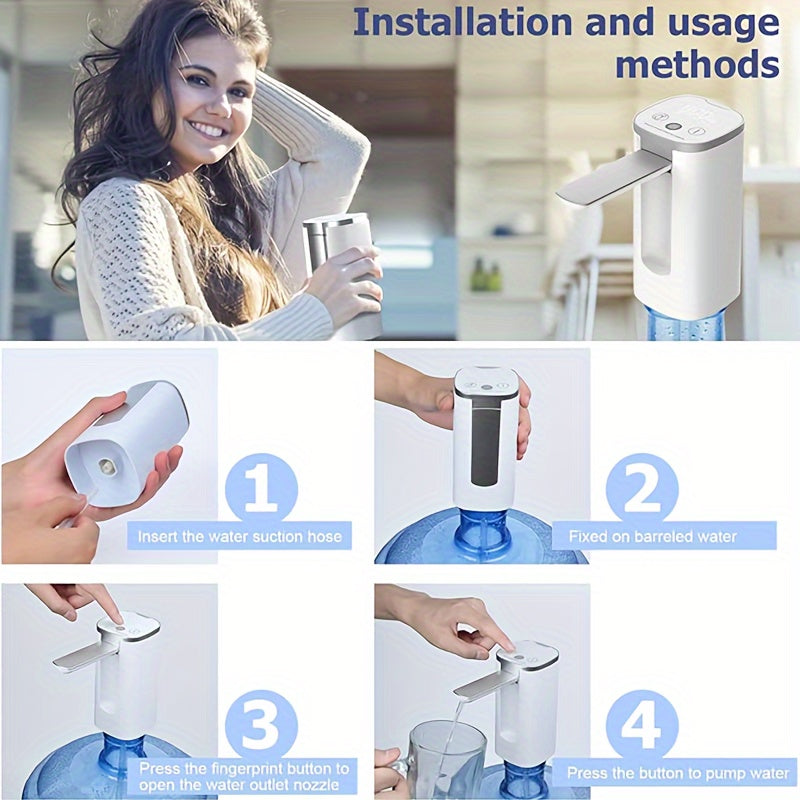 Installation and usage methods

1
Insert the water suction hose

2
Fixed on barreled water

3
Press the fingerprint button to open the water outlet nozzle

4
Press the button to pump water