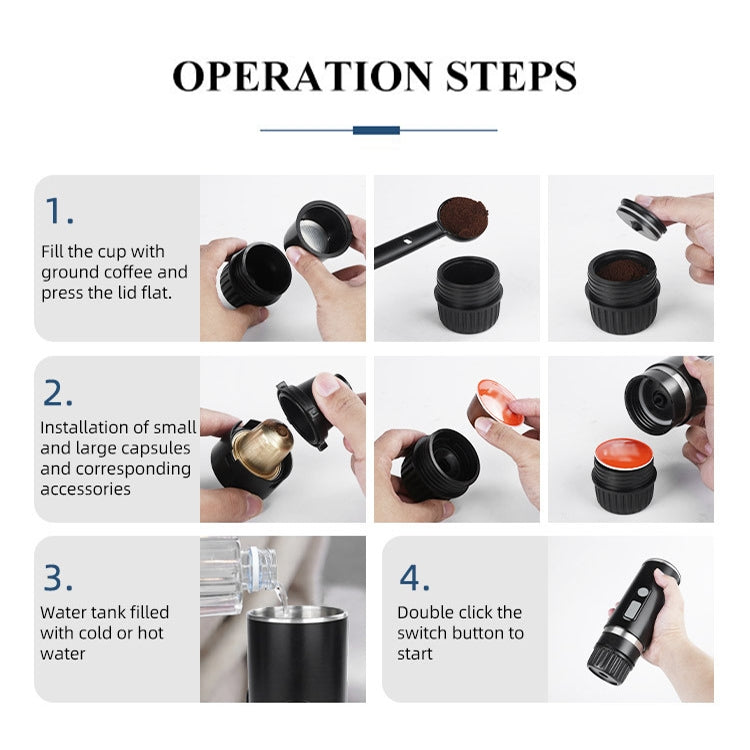 OPERATION STEPS

1.
Fill the cup with ground coffee and press the lid flat.

2.
Installation of small and large capsules and corresponding accessories

3.
Water tank filled with cold or hot water

4.
Double click the switch button to start