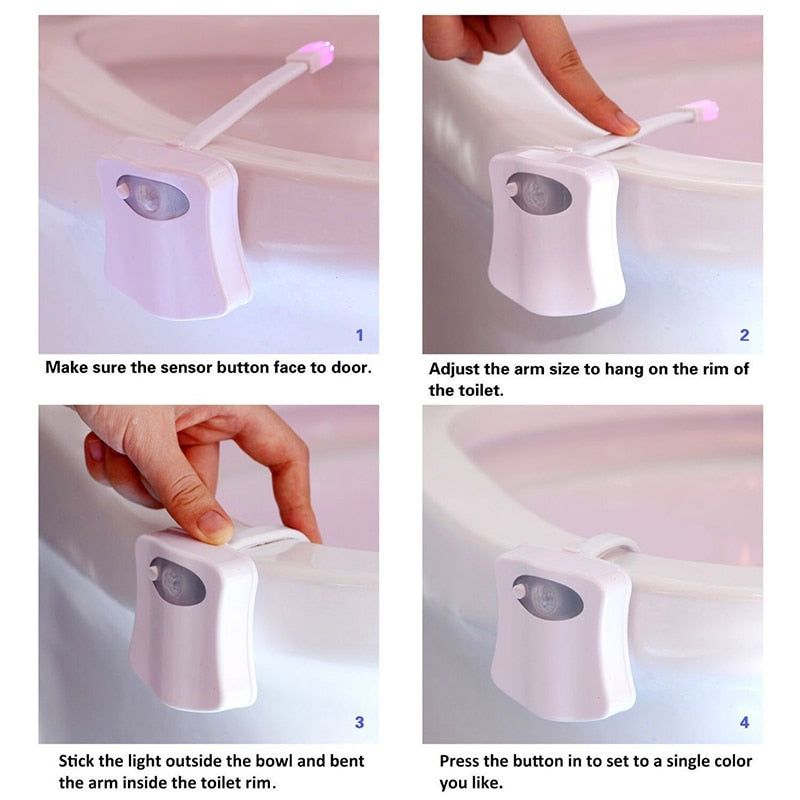 1

Make sure the sensor button face to door.

2

Adjust the arm size to hang on the rim of the toilet.

3

Stick the light outside the bowl and bent the arm inside the toilet rim.

4

Press the button in to set to a single color you like.