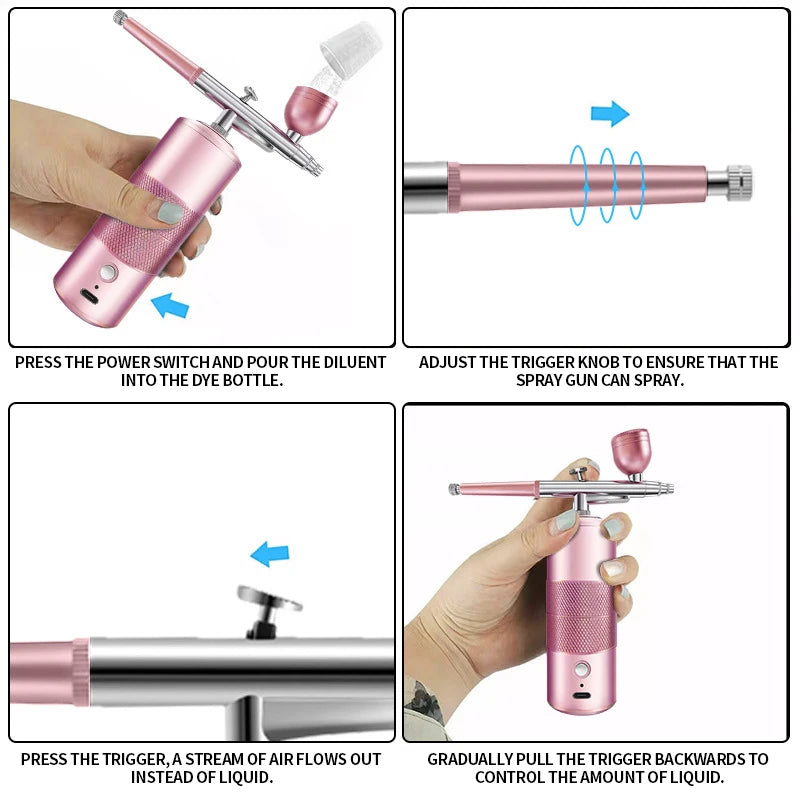 PRESS THE POWER SWITCH AND POUR THE DILUENT INTO THE DYE BOTTLE.

ADJUST THE TRIGGER KNOB TO ENSURE THAT THE SPRAY GUN CAN SPRAY.

PRESS THE TRIGGER, A STREAM OF AIR FLOWS OUT INSTEAD OF LIQUID.

GRADUALLY PULL THE TRIGGER BACKWARDS TO CONTROL THE AMOUNT OF LIQUID.