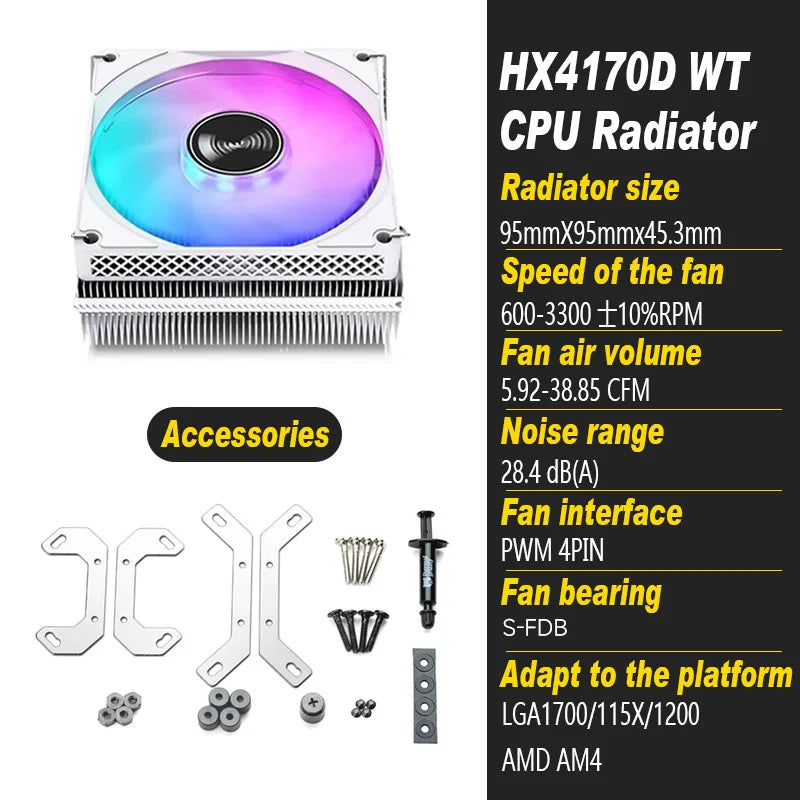 Accessories

HX4170D WT CPU Radiator

Radiator size
95mmX95mmx45.3mm

Speed of the fan
600-3300 ±10%RPM

Fan air volume
5.92-38.85 CFM

Noise range
28.4 dB(A)

Fan interface
PWM 4PIN

Fan bearing
S-FDB

Adapt to the platform
LGA1700/115X/1200
AMD AM4