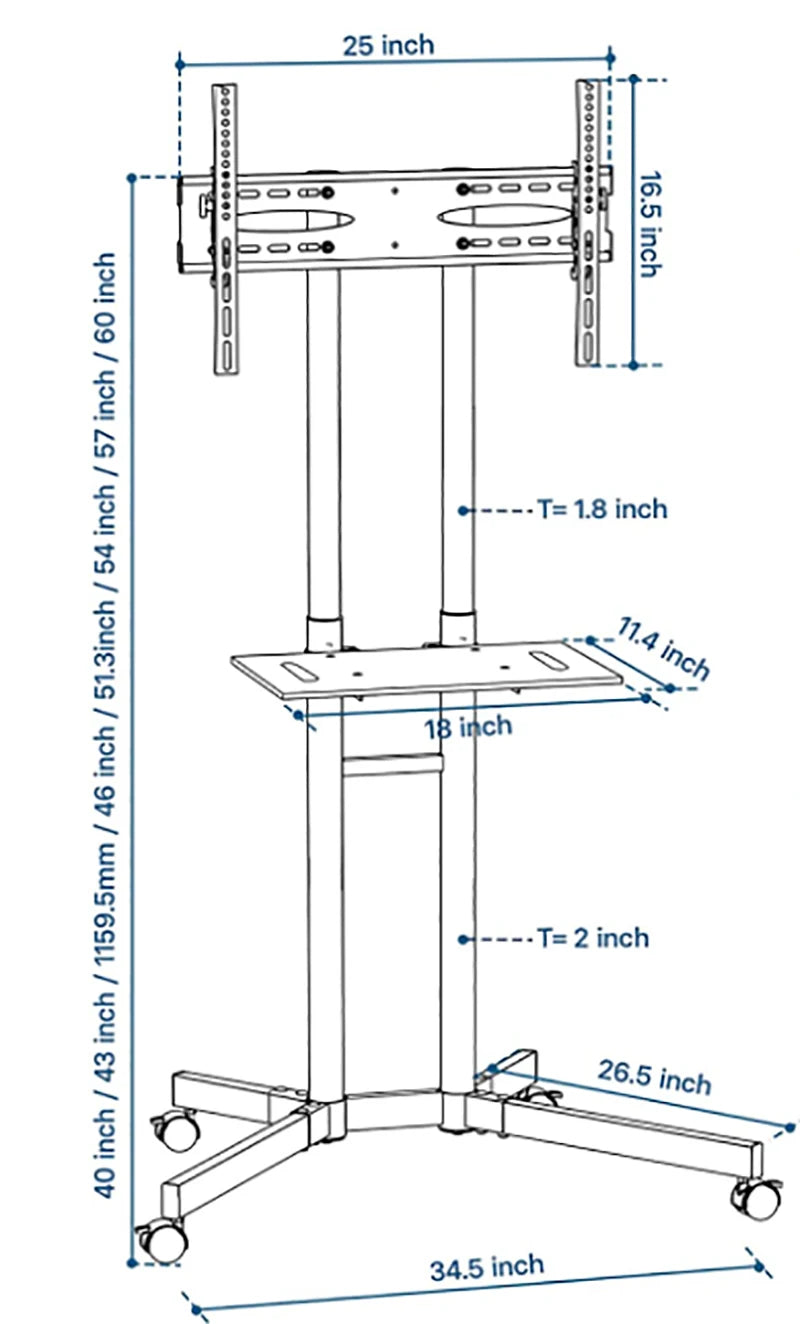 25 inch

16.5 inch

40 inch / 43 inch / 1159.5mm / 46 inch / 51.3inch / 54 inch / 57 inch / 60 inch

T= 1.8 inch

11.4 inch

18 inch

T= 2 inch

26.5 inch

34.5 inch