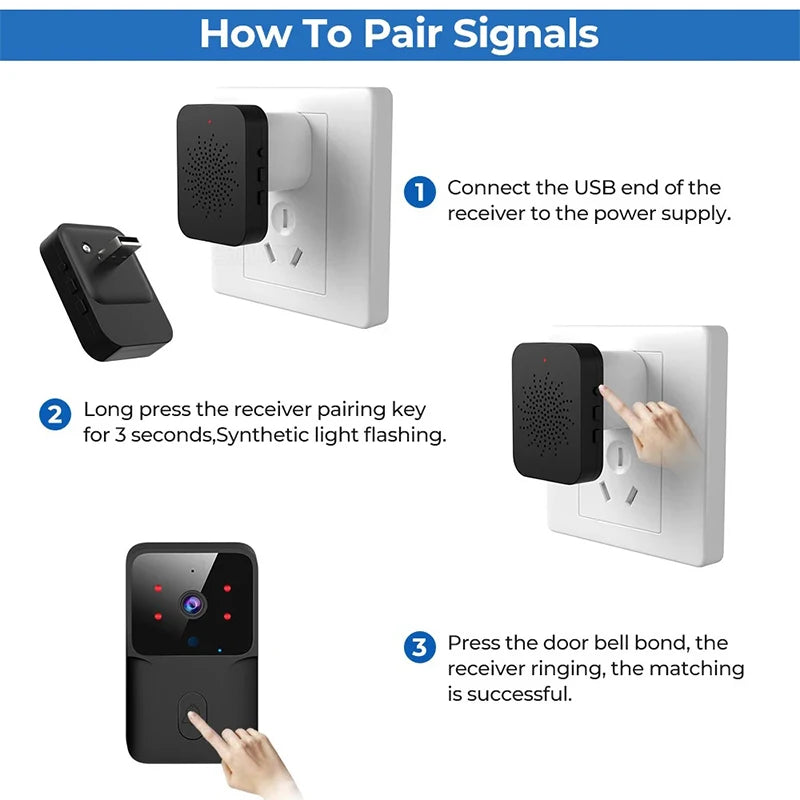 How To Pair Signals

1 Connect the USB end of the receiver to the power supply.

2 Long press the receiver pairing key for 3 seconds,Synthetic light flashing.

3 Press the door bell bond, the receiver ringing, the matching is successful.