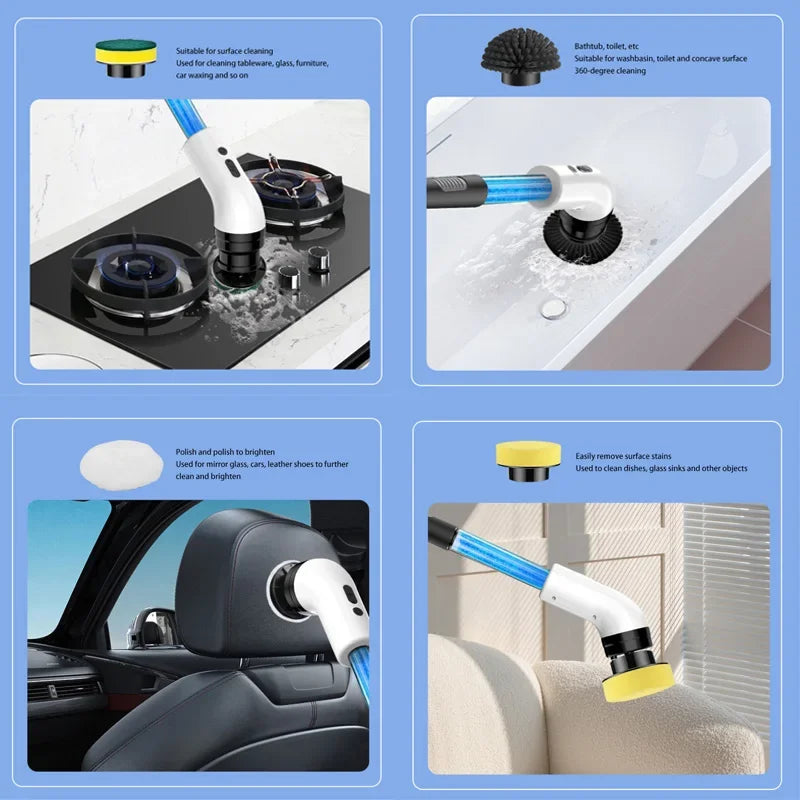 Suitable for surface cleaning
Used for cleaning tableware, glass, furniture, car waxing and so on

Bathtub, toilet, etc
Suitable for washbasin, toilet and concave surface
360-degree cleaning

Polish and polish to brighten
Used for mirror glass, cars, leather shoes to further clean and brighten

Easily remove surface stains
Used to clean dishes, glass sinks and other objects