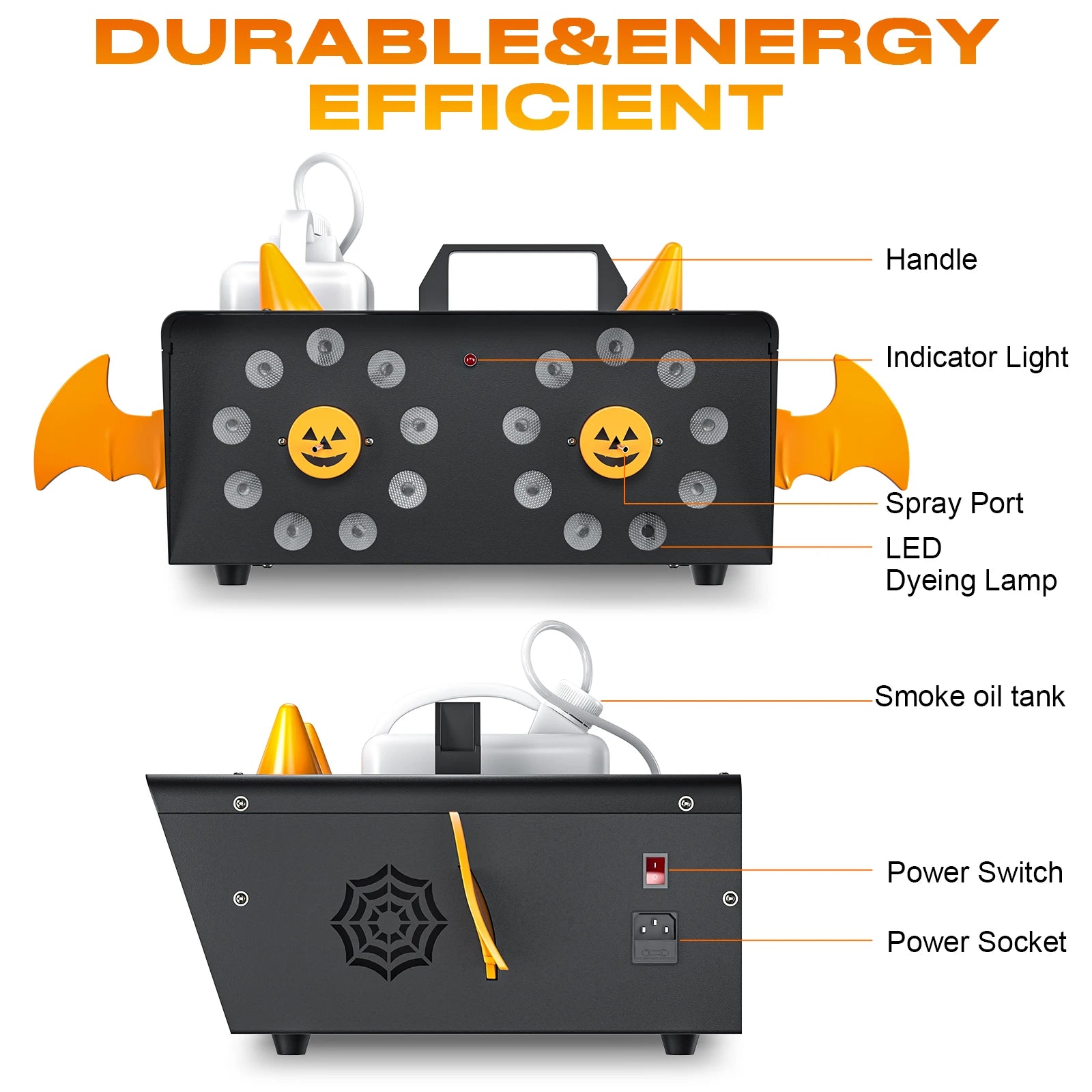 DURABLE&ENERGY EFFICIENT

Handle

Indicator Light

Spray Port

LED Dyeing Lamp

Smoke oil tank

Power Switch

Power Socket