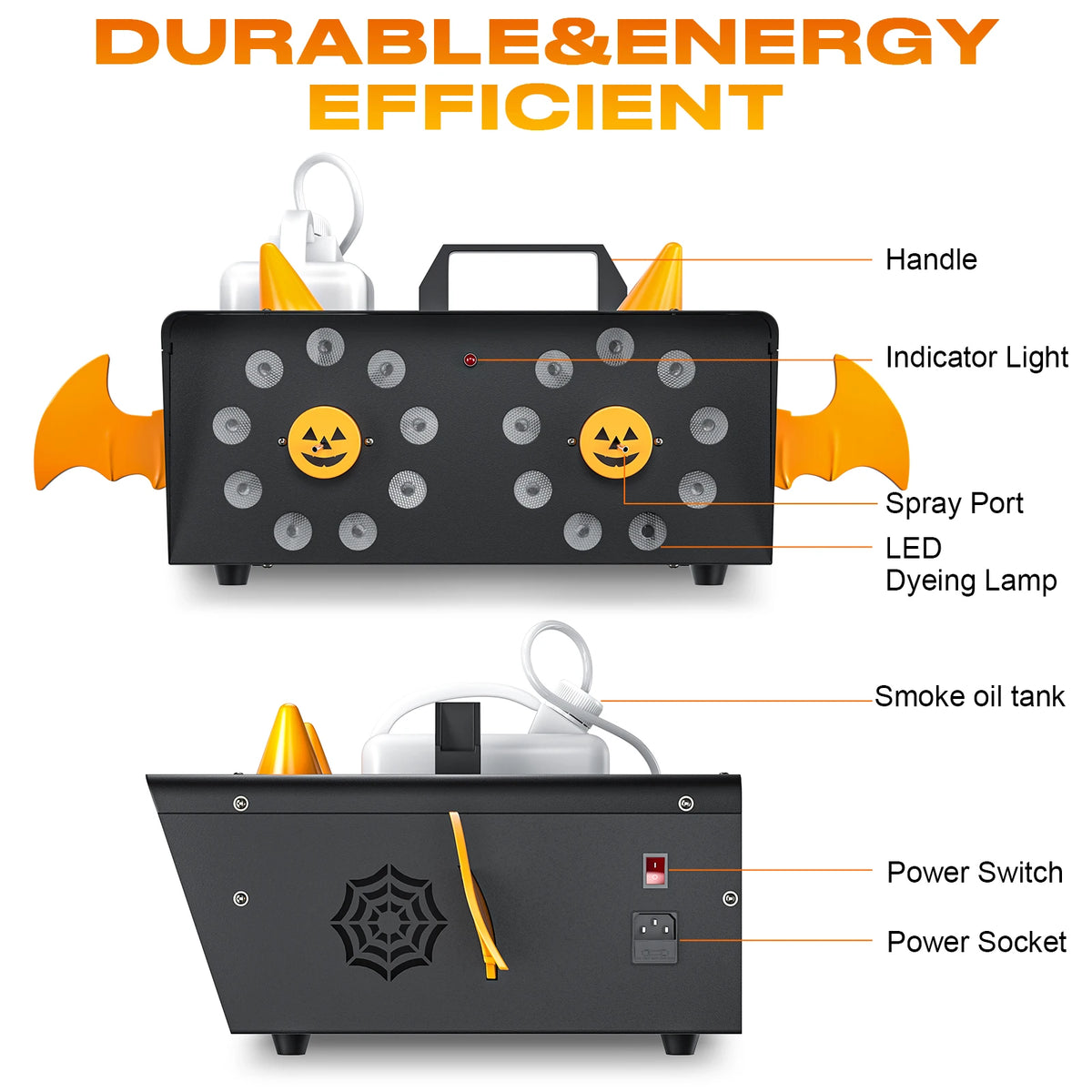 DURABLE&ENERGY EFFICIENT

Handle

Indicator Light

Spray Port

LED Dyeing Lamp

Smoke oil tank

Power Switch

Power Socket