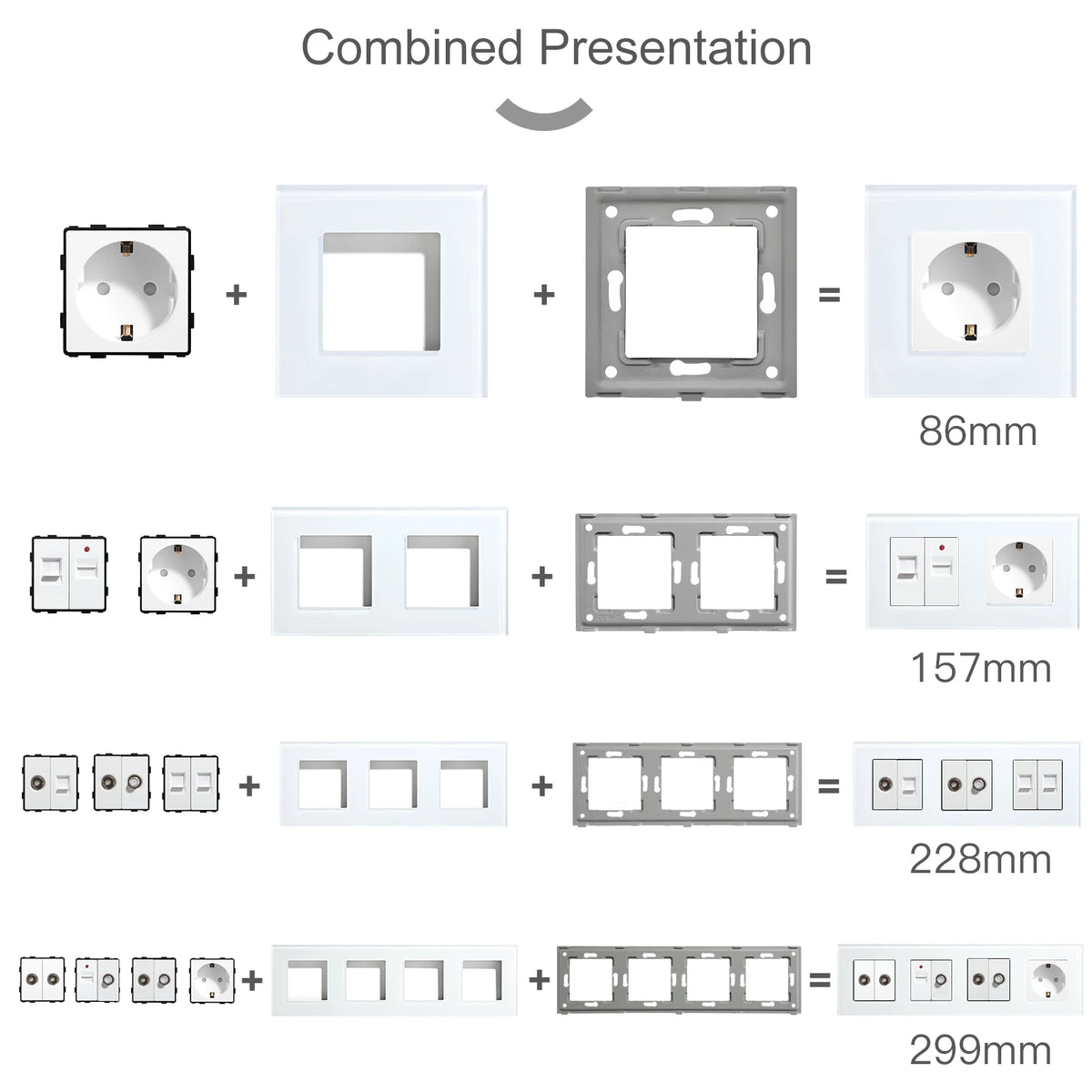 Combined Presentation

+ + =

86mm

+ + =

157mm

+ + =

228mm

+ + =

299mm