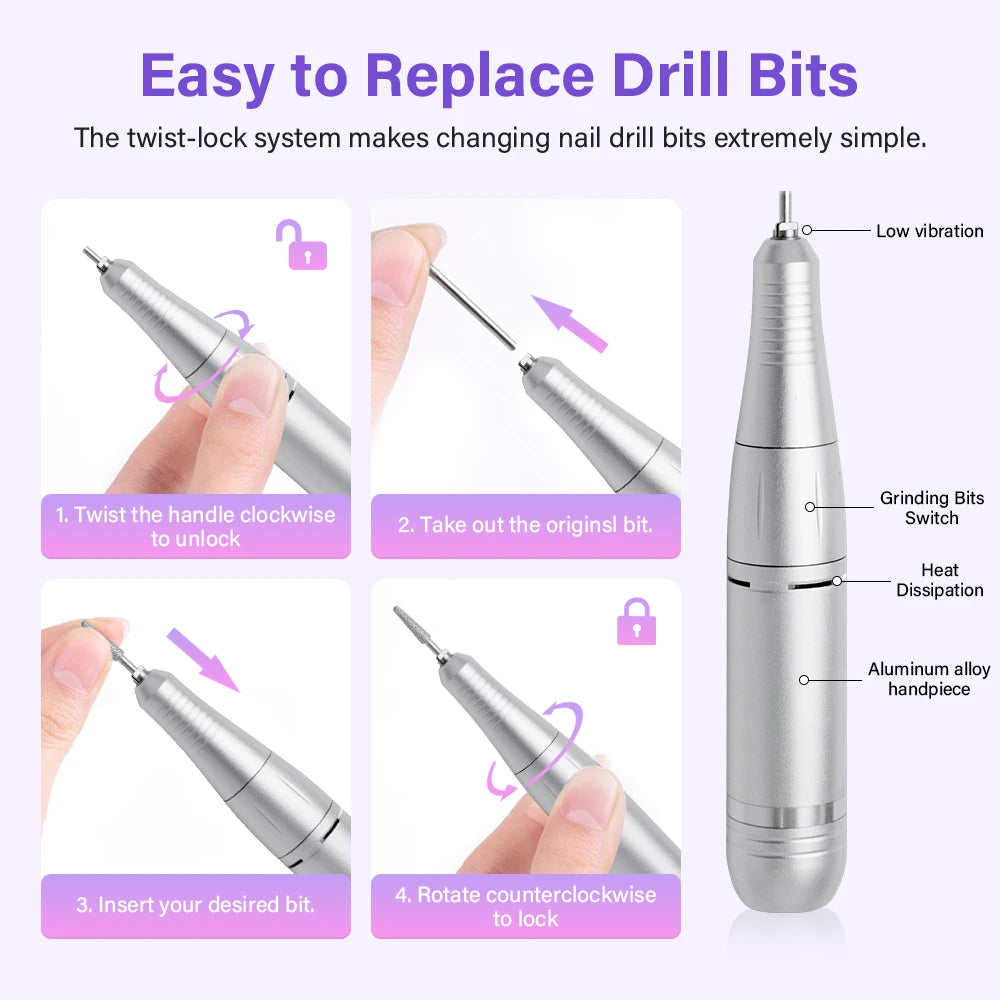 Easy to Replace Drill Bits

The twist-lock system makes changing nail drill bits extremely simple.

1. Twist the handle clockwise to unlock

2. Take out the originsl bit.

3. Insert your desired bit.

4. Rotate counterclockwise to lock

Low vibration

Grinding Bits Switch

Heat Dissipation

Aluminum alloy handpiece