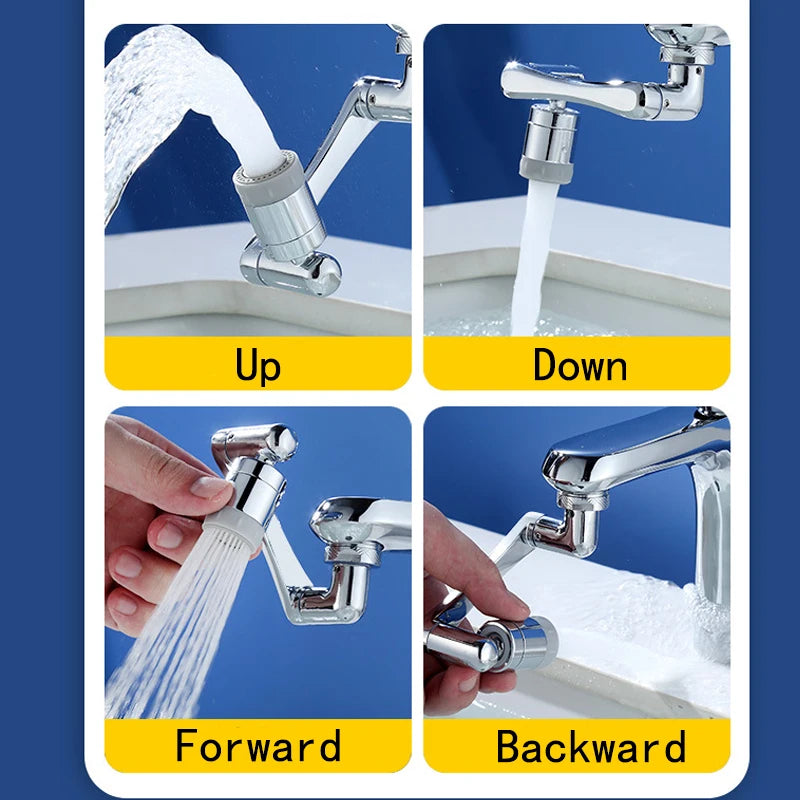 Up

Down

Forward

Backward