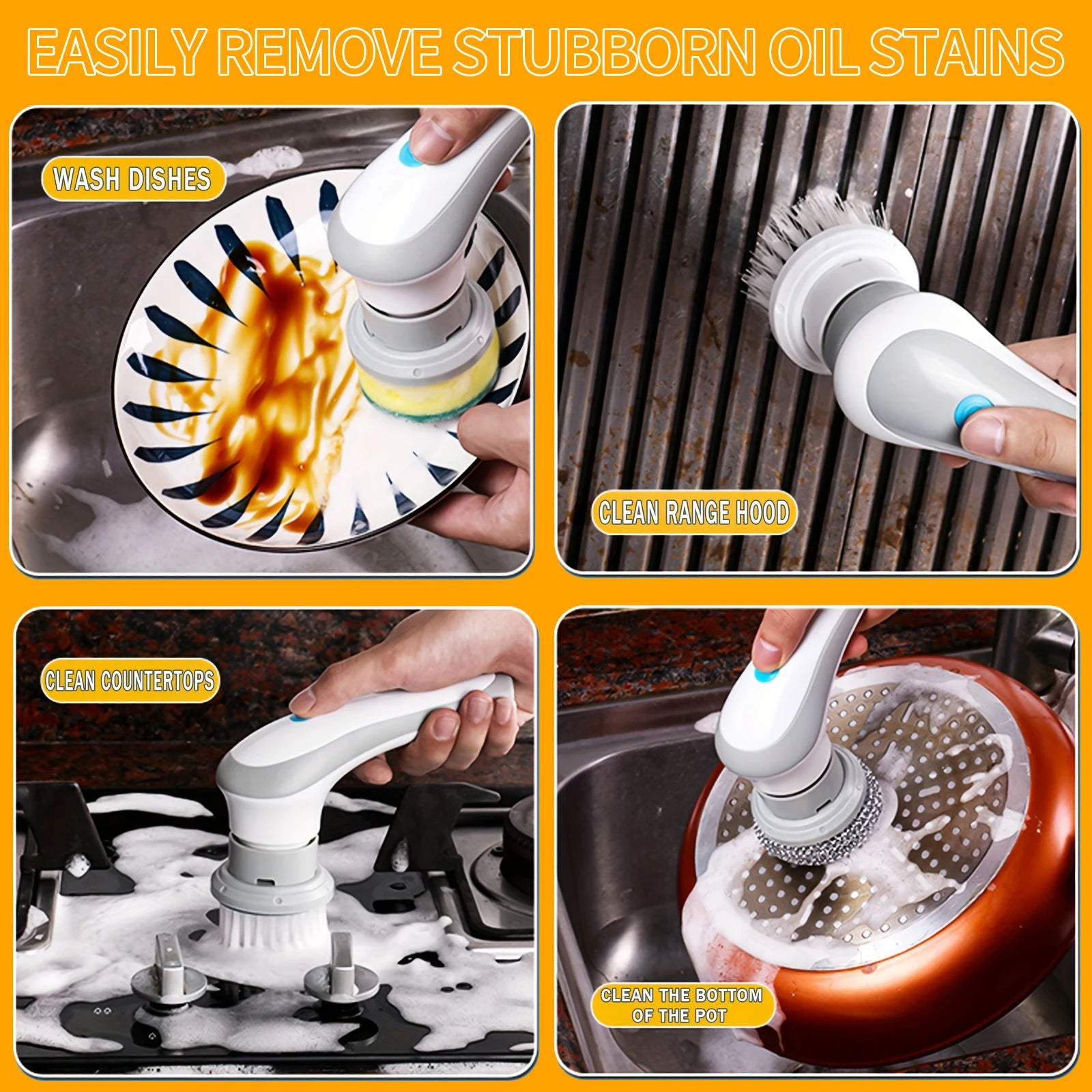 EASILY REMOVE STUBBORN OIL STAINS

WASH DISHES

CLEAN RANGE HOOD

CLEAN COUNTERTOPS

CLEAN THE BOTTOM OF THE POT