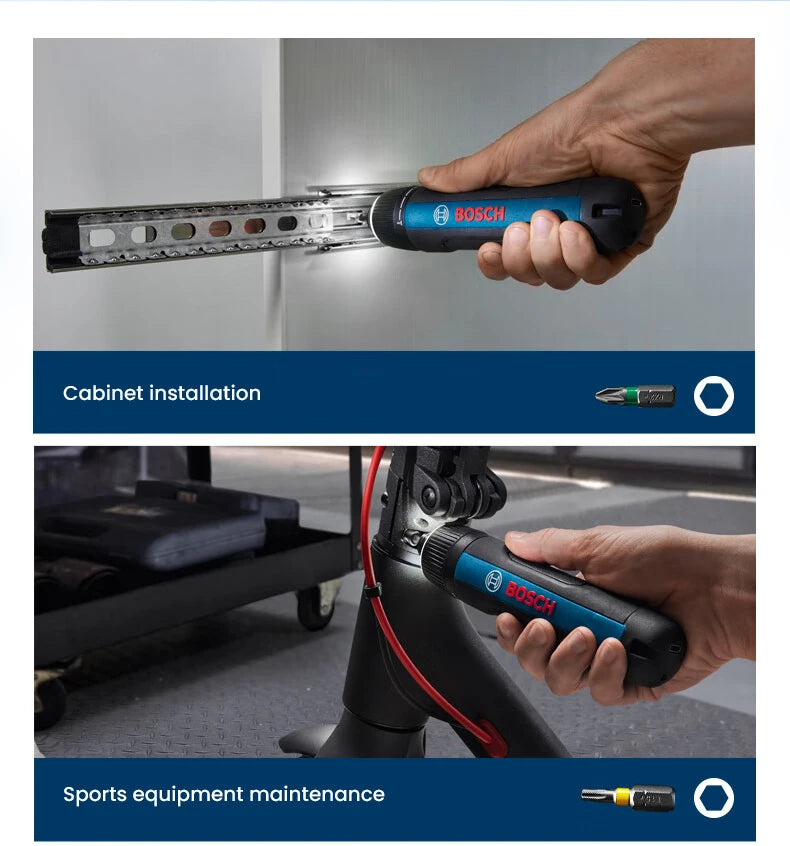 BOSCH

Cabinet installation

BOSCH

Sports equipment maintenance