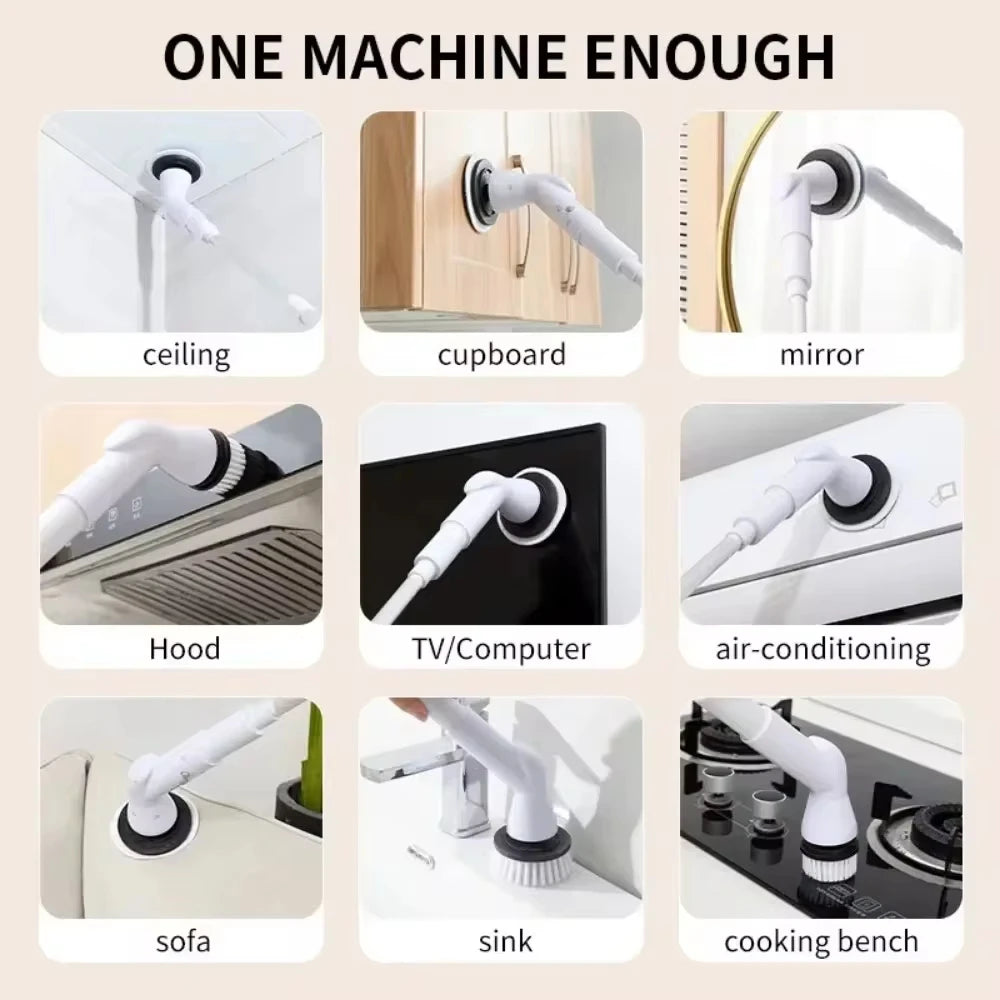 ONE MACHINE ENOUGH

ceiling

cupboard

mirror

Hood

TV/Computer

air-conditioning

sofa

sink

cooking bench