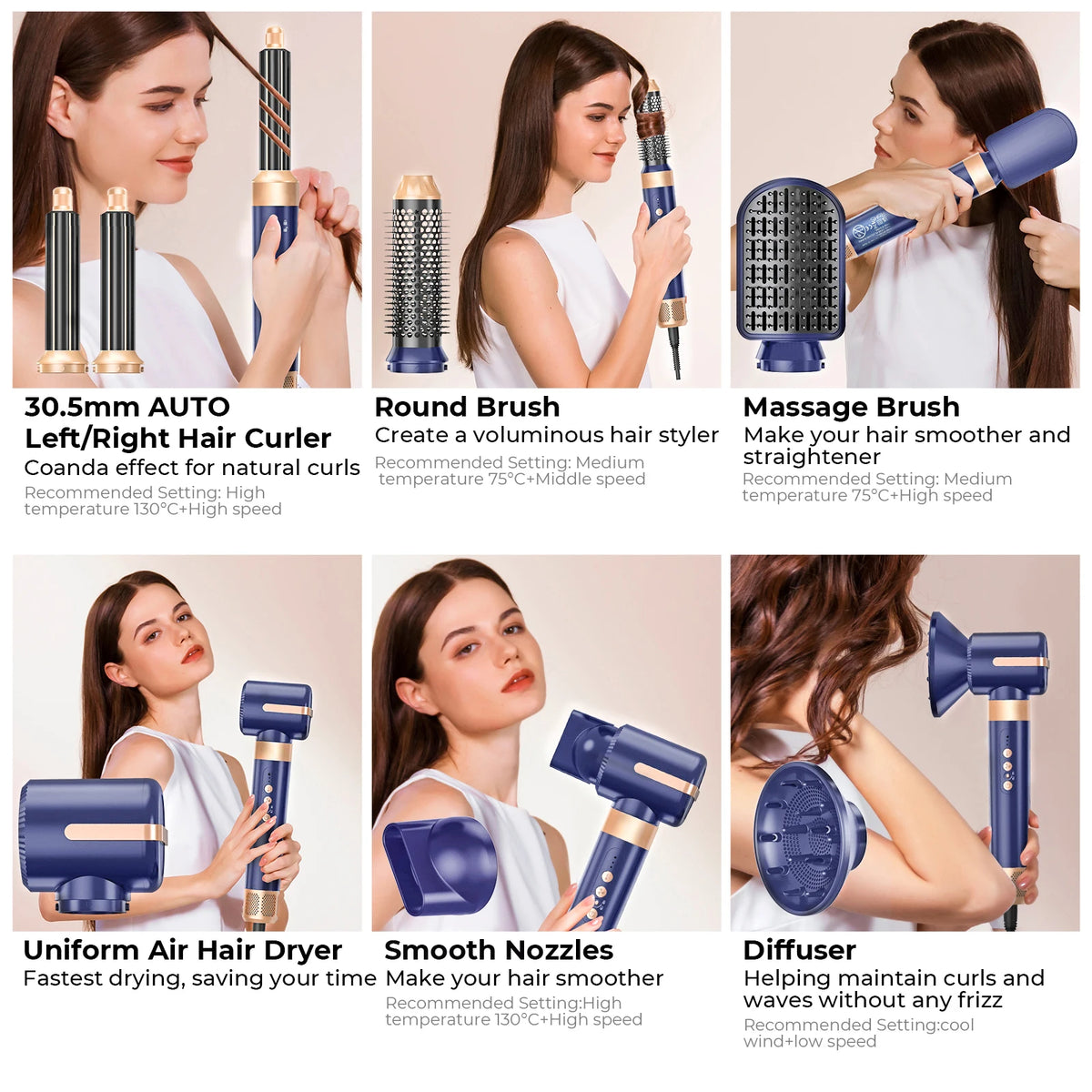 30.5mm AUTO Left/Right Hair Curler
Coanda effect for natural curls
Recommended Setting: High temperature 130°C+High speed

Round Brush
Create a voluminous hair styler
Recommended Setting: Medium temperature 75°C+Middle speed

Massage Brush
Make your hair smoother and straightener
Recommended Setting: Medium temperature 75°C+High speed

Uniform Air Hair Dryer
Fastest drying, saving your time

Smooth Nozzles
Make your hair smoother
Recommended Setting:High temperature 130°C+High speed

Diffuser
Helping maintain curls and waves without any frizz
Recommended Setting:cool wind+low speed