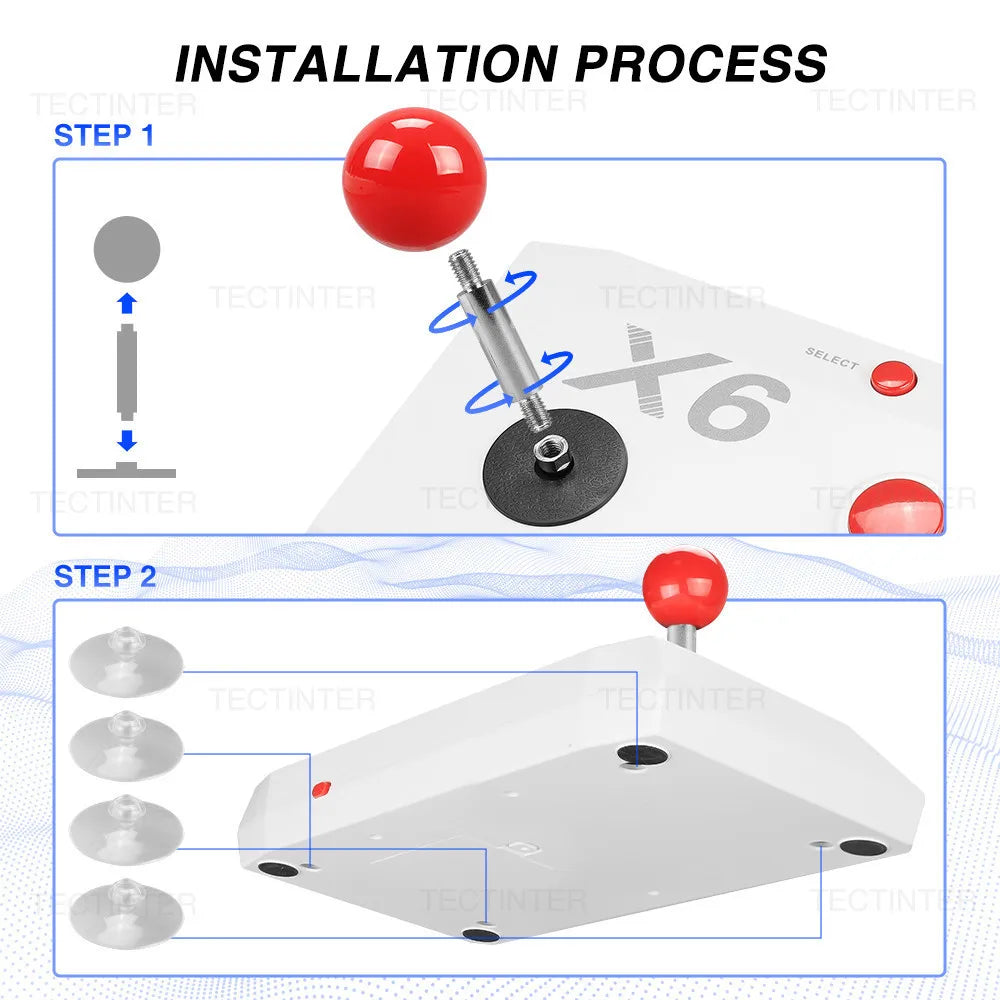 INSTALLATION PROCESS

TECTINTER TECTINTER TECTINTER

STEP 1

TECTINTER TECTINTER

X6

SELECT

TECTINTER TECTINTER TECTINTER

STEP 2

TECTINTER TECTINTER

TECTINTER TECTINTER TECTINTER