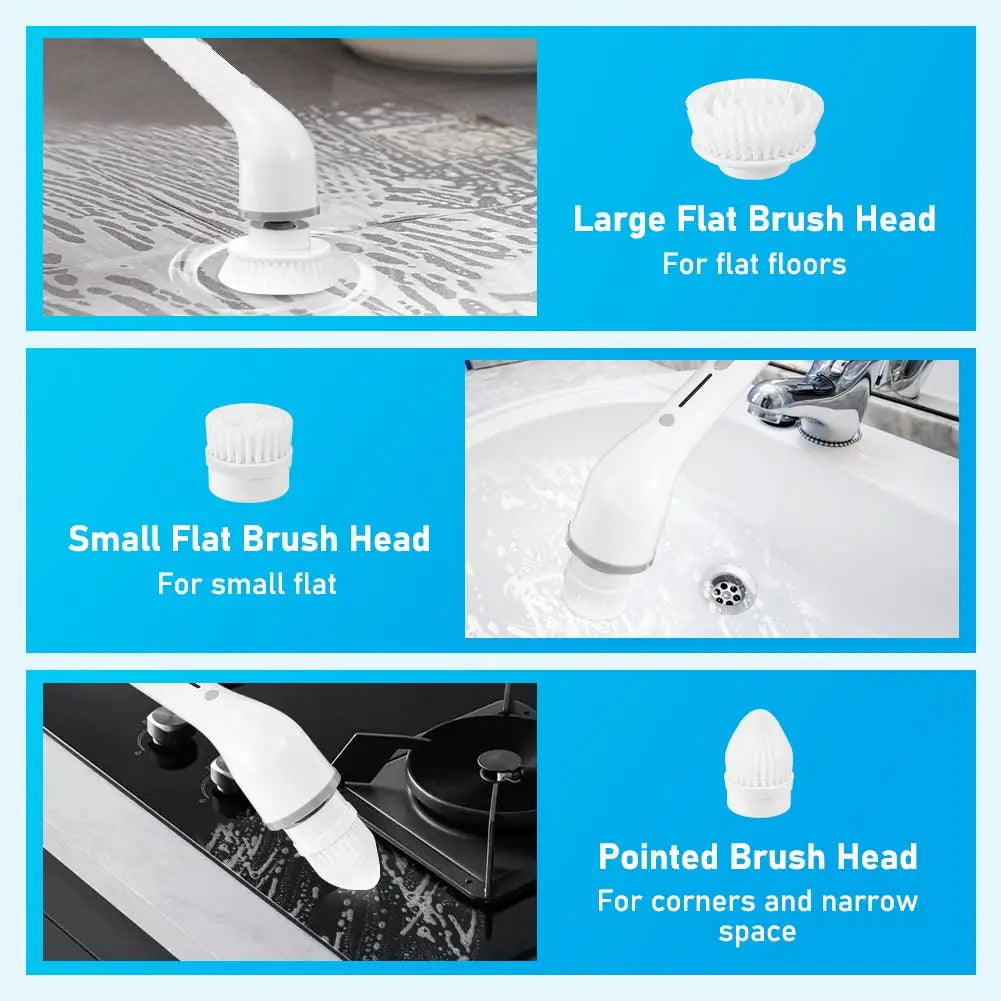 Large Flat Brush Head
For flat floors

Small Flat Brush Head
For small flat

Pointed Brush Head
For corners and narrow space