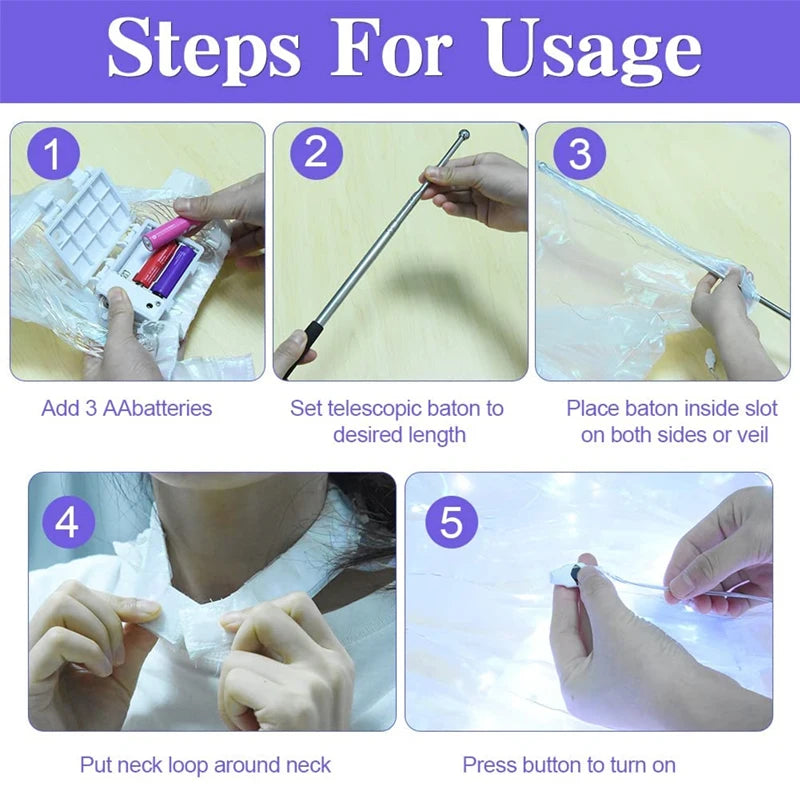 Steps For Usage

1

Add 3 AAbatteries

2

Set telescopic baton to desired length

3

Place baton inside slot on both sides or veil

4

Put neck loop around neck

5

Press button to turn on