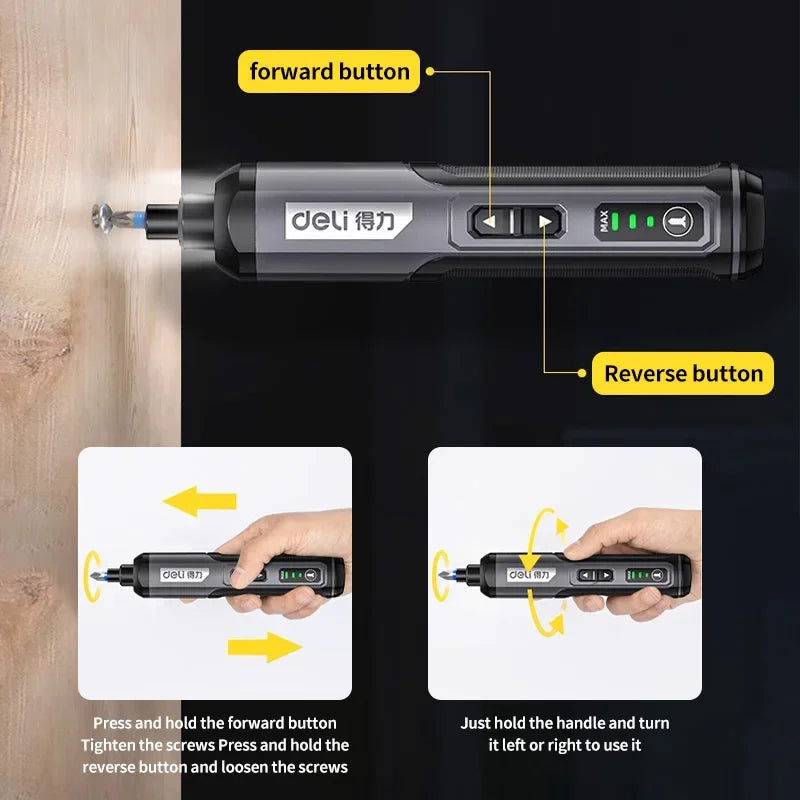 forward button

deli 得力

MAX

Reverse button

deli 得力

deli 得力

Press and hold the forward button Tighten the screws Press and hold the reverse button and loosen the screws

Just hold the handle and turn it left or right to use it