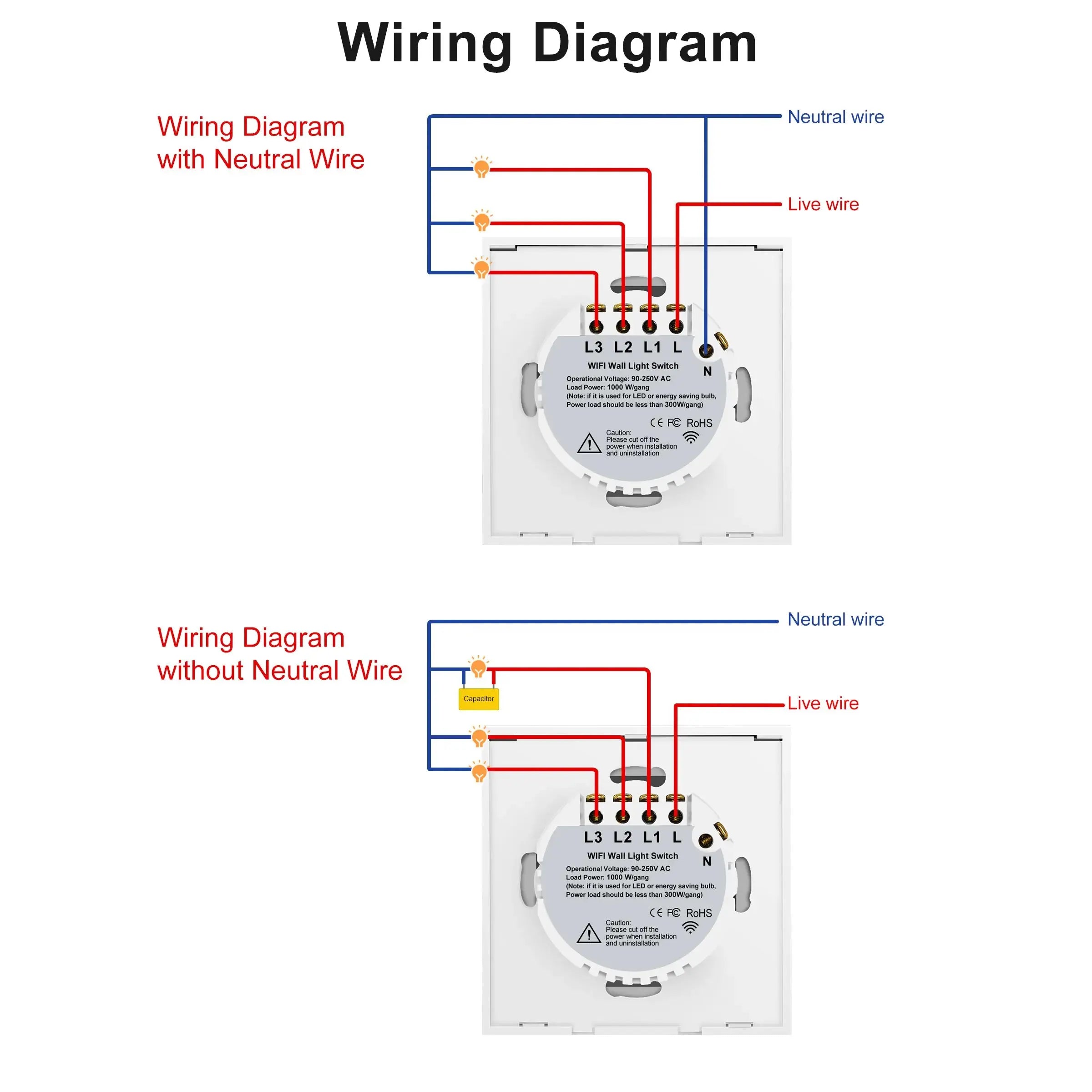 Wiring Diagram

Wiring Diagram with Neutral Wire

Neutral wire

Live wire

L3 L2 L1 L

N

WIFI Wall Light Switch

Operational Voltage: 90-250V AC
Load Power: 1000 W/gang
(Note: if it is used for LED or energy saving bulb, Power load should be less than 300W/gang)

CE FC RoHS

Caution:
Please cut off the power when installation and uninstallation

Wiring Diagram without Neutral Wire

Neutral wire

Capacitor

Live wire

L3 L2 L1 L

N

WIFI Wall Light Switch

Operational Voltage: 90-250V AC
Load Power: 1000 W/gang
(Note: if it is used for LED or energy saving bulb, Power load should be less than 300W/gang)

CE FC RoHS

Caution:
Please cut off the power when installation and uninstallation