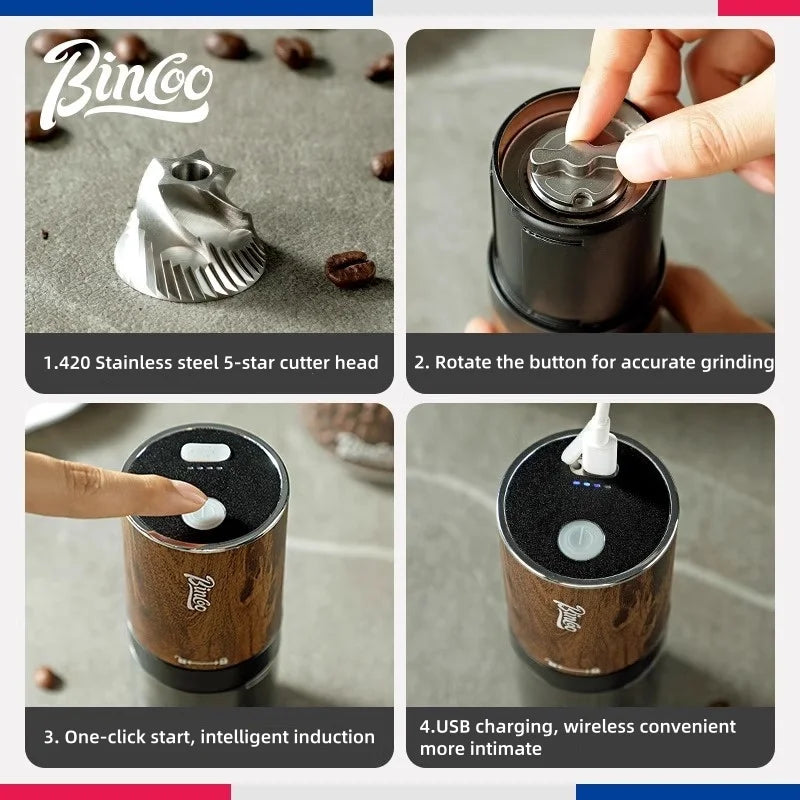 Bincoo

1.420 Stainless steel 5-star cutter head

2. Rotate the button for accurate grinding

Bincoo

3. One-click start, intelligent induction

Bincoo

4.USB charging, wireless convenient more intimate