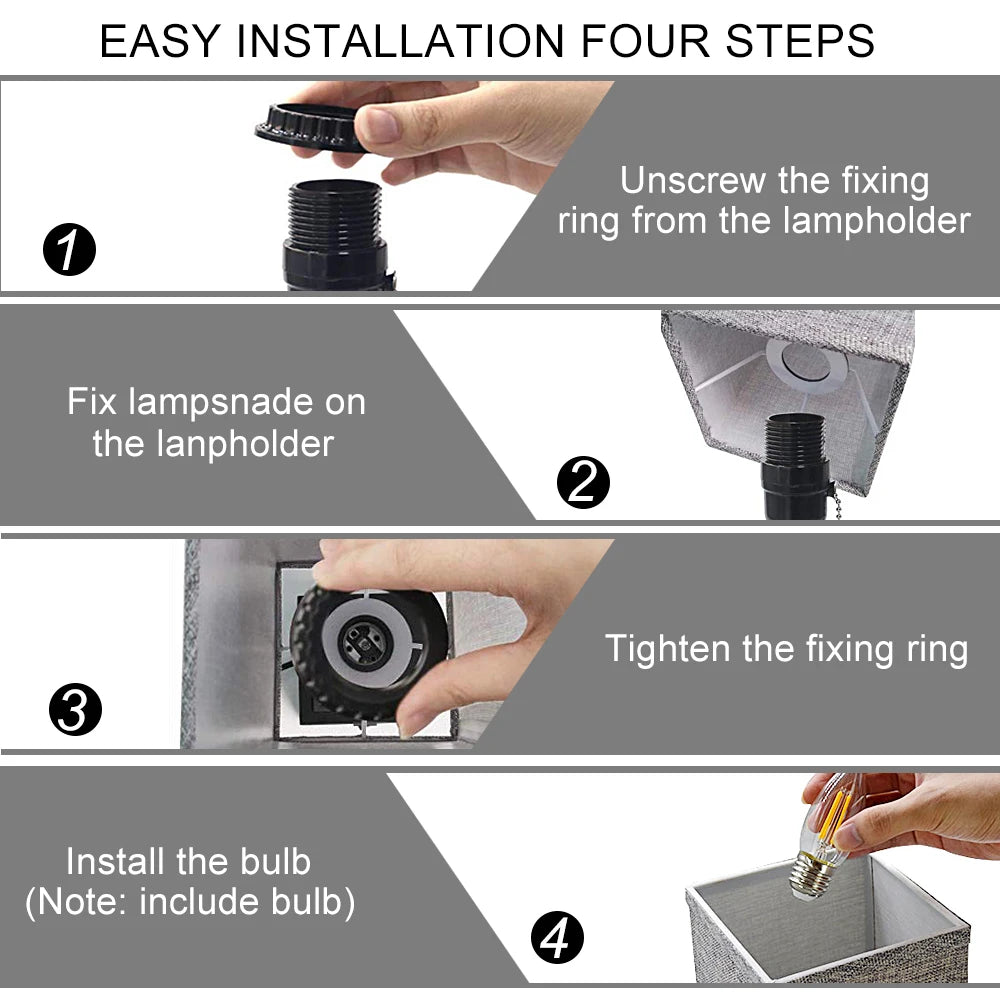 EASY INSTALLATION FOUR STEPS

1

Unscrew the fixing ring from the lampholder

Fix lampsnade on the lanpholder

2

3

Tighten the fixing ring

Install the bulb (Note: include bulb)

4