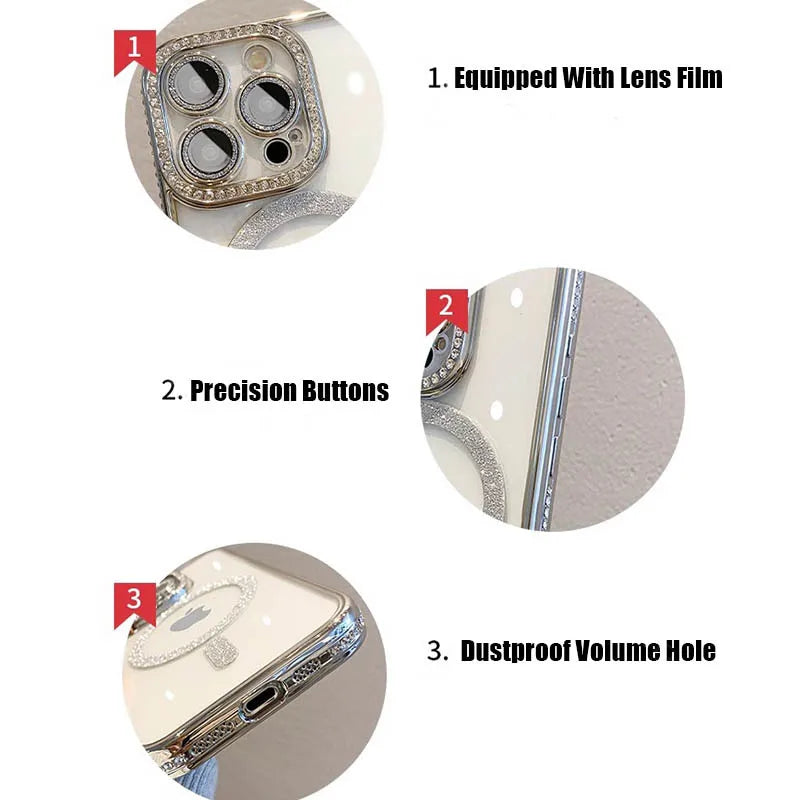 1

1. Equipped With Lens Film

2

2. Precision Buttons

3

3. Dustproof Volume Hole