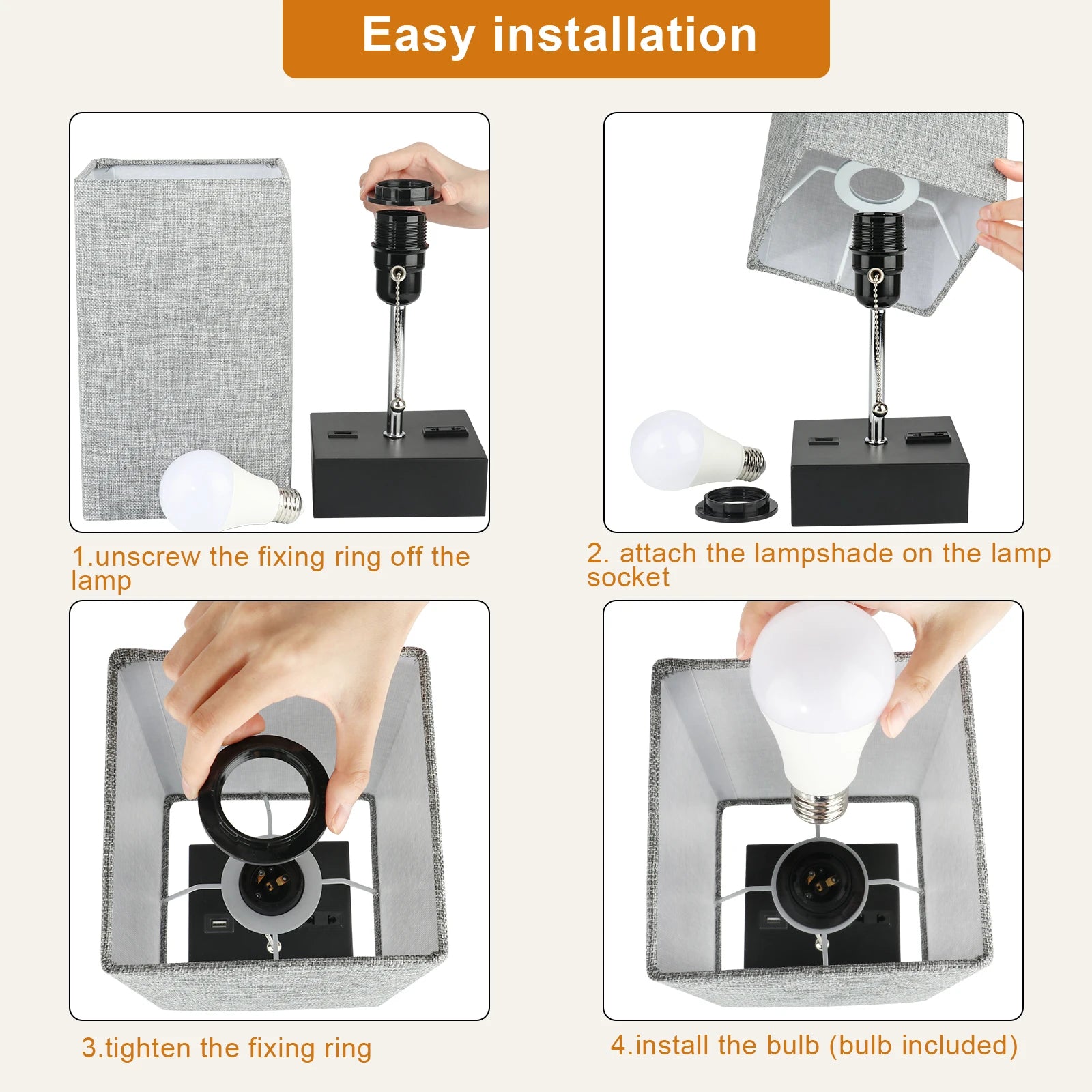 Easy installation

1.unscrew the fixing ring off the lamp

2. attach the lampshade on the lamp socket

3.tighten the fixing ring

4.install the bulb (bulb included)