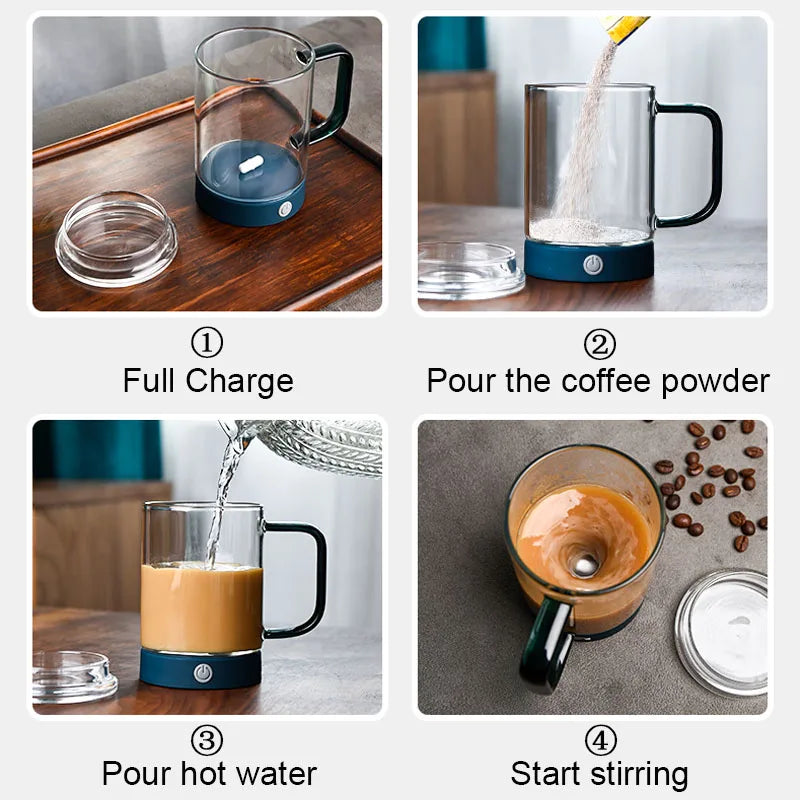 ①
Full Charge

②
Pour the coffee powder

③
Pour hot water

④
Start stirring