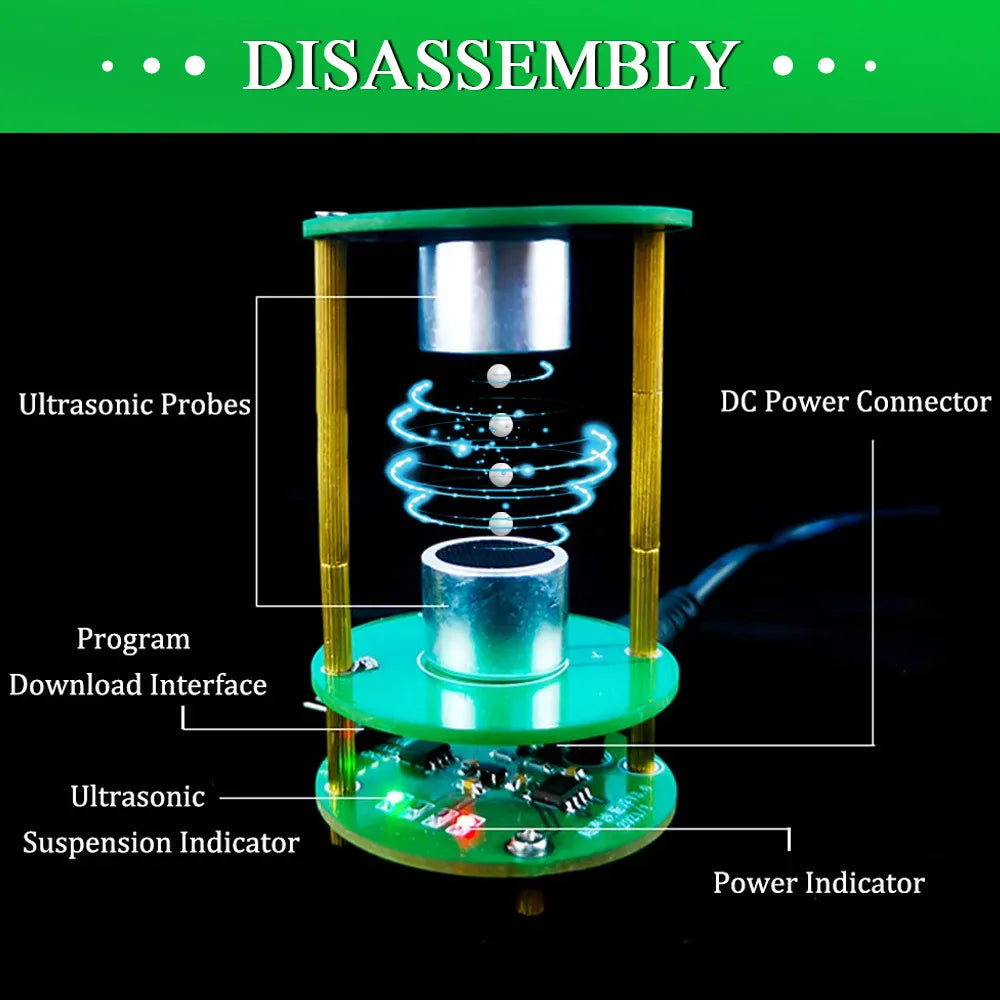 DISASSEMBLY

Ultrasonic Probes

DC Power Connector

Program Download Interface

Ultrasonic Suspension Indicator

Power Indicator