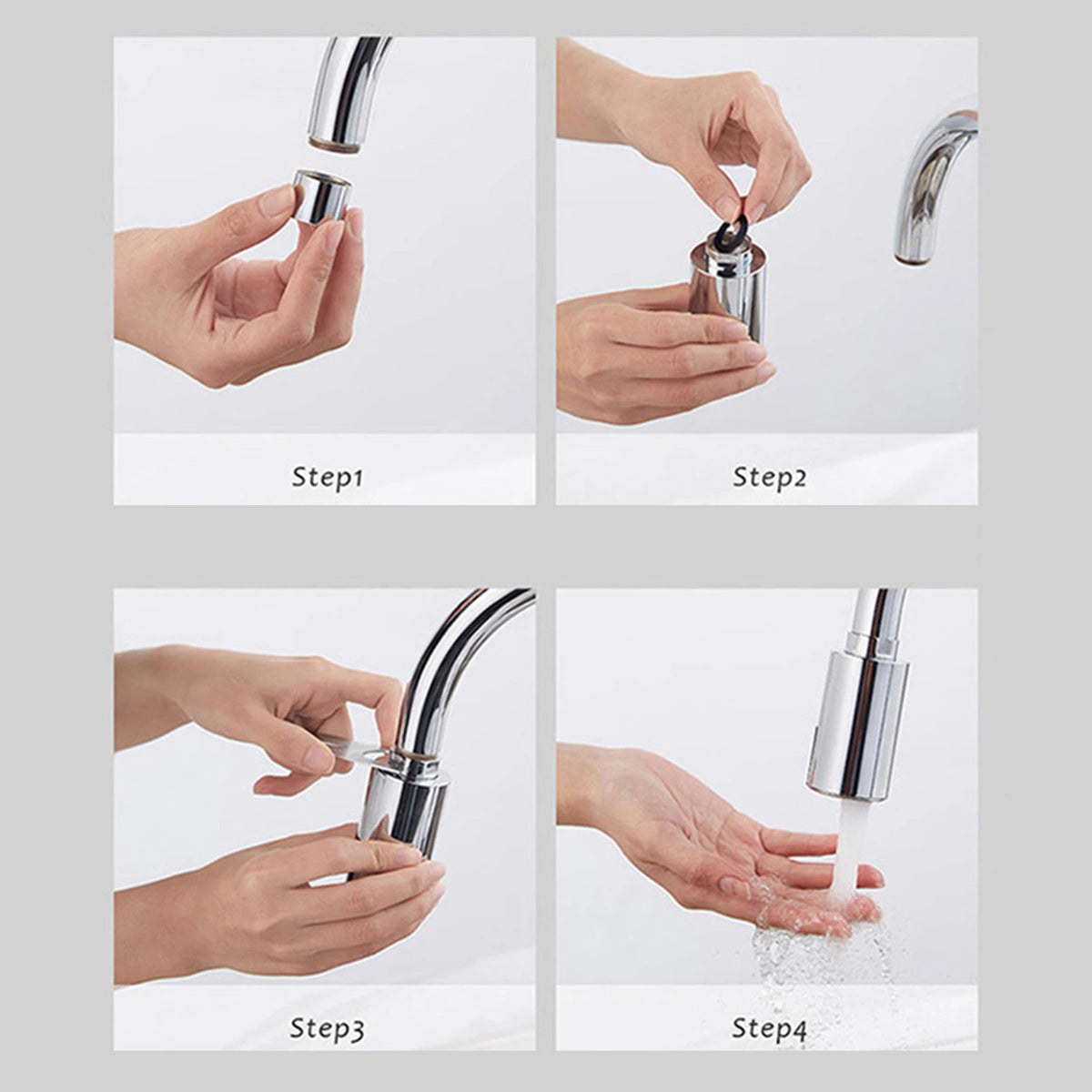 Step1

Step2

Step3

Step4