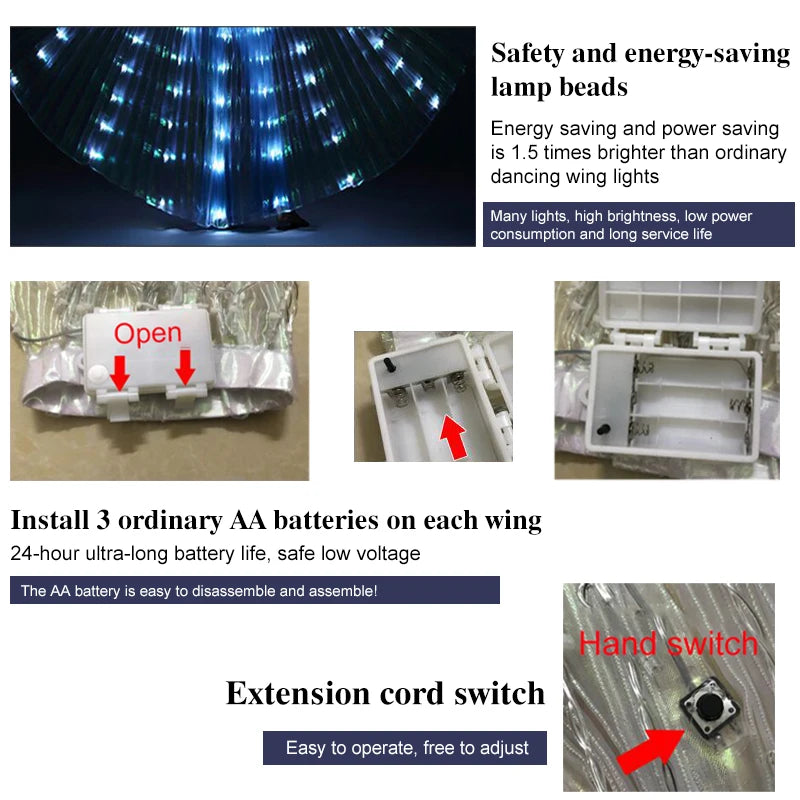 Safety and energy-saving lamp beads

Energy saving and power saving is 1.5 times brighter than ordinary dancing wing lights

Many lights, high brightness, low power consumption and long service life

Open

Install 3 ordinary AA batteries on each wing

24-hour ultra-long battery life, safe low voltage

The AA battery is easy to disassemble and assemble!

Hand switch

Extension cord switch

Easy to operate, free to adjust