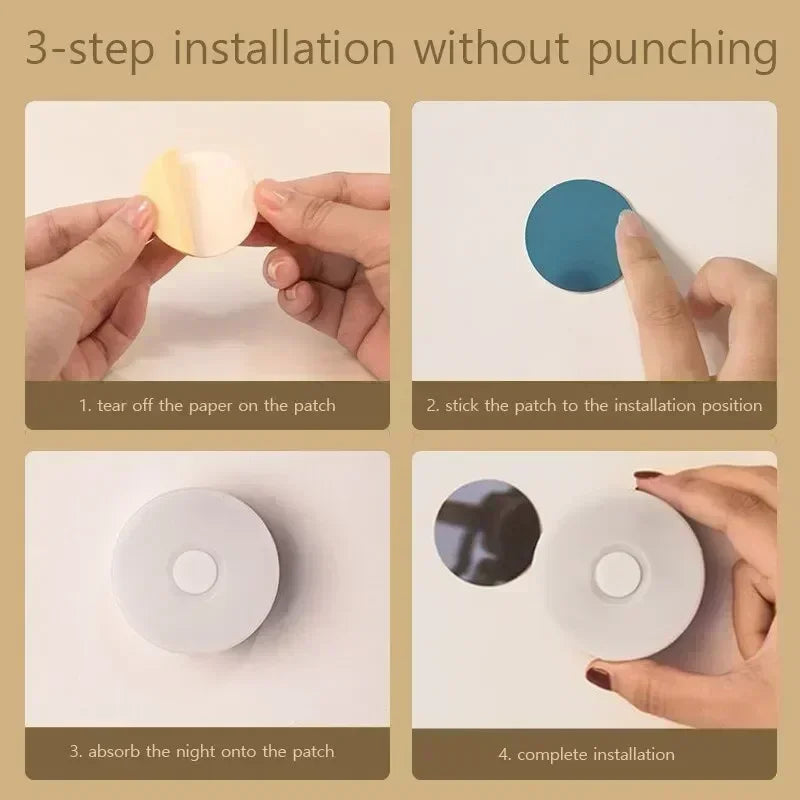 3-step installation without punching

1. tear off the paper on the patch

2. stick the patch to the installation position

3. absorb the night onto the patch

4. complete installation