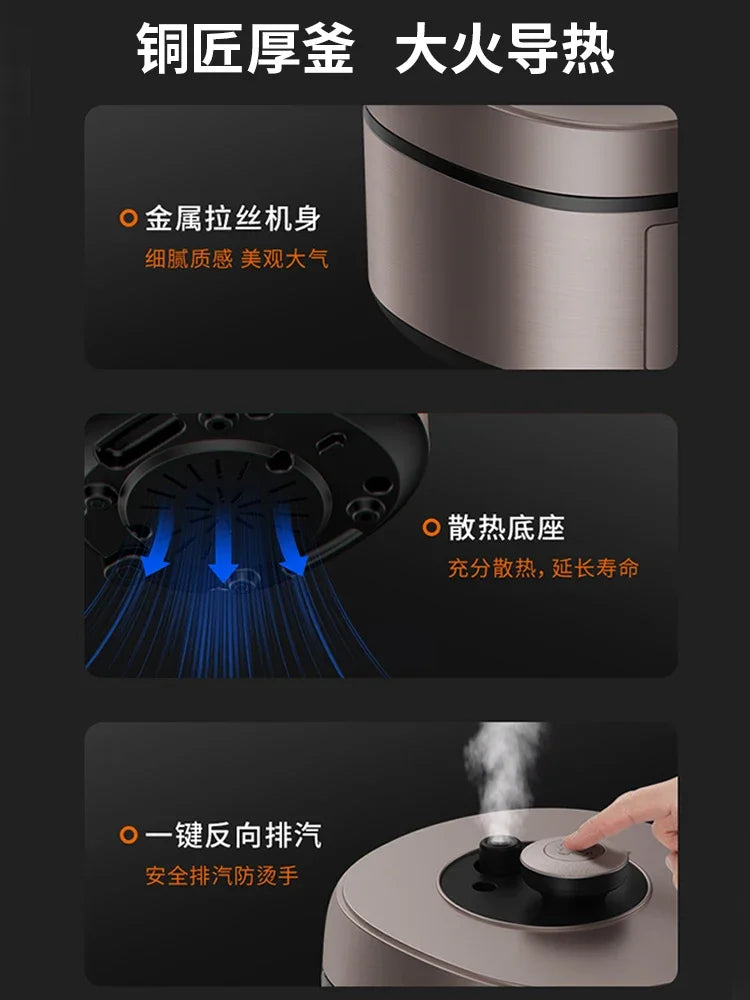 铜匠厚釜 大火导热

金属拉丝机身
细腻质感 美观大气

散热底座
充分散热，延长寿命

一键反向排汽
安全排汽防烫手