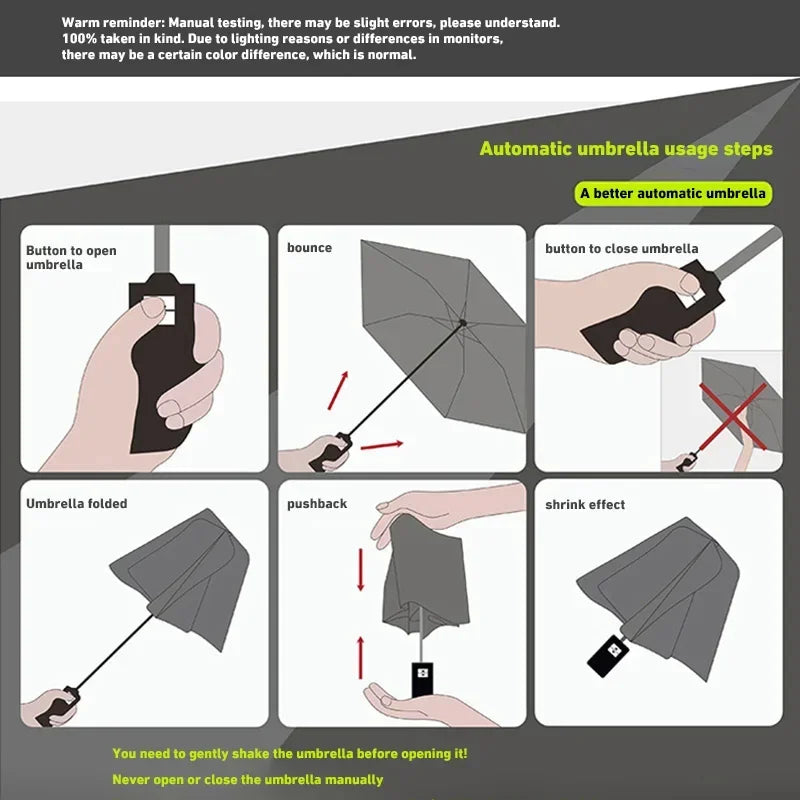 Warm reminder: Manual testing, there may be slight errors, please understand.
100% taken in kind. Due to lighting reasons or differences in monitors,
there may be a certain color difference, which is normal.

Automatic umbrella usage steps

A better automatic umbrella

Button to open umbrella

bounce

button to close umbrella

Umbrella folded

pushback

shrink effect

You need to gently shake the umbrella before opening it!

Never open or close the umbrella manually