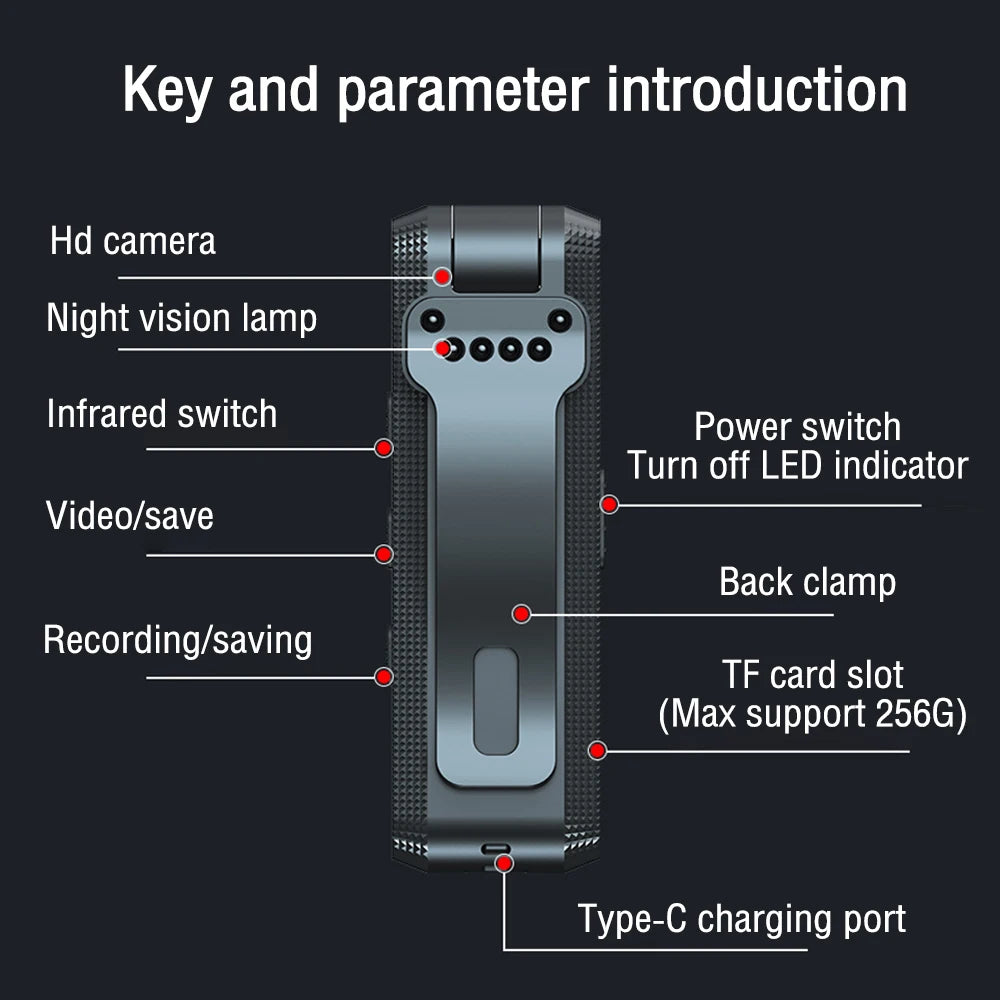 Key and parameter introduction

Hd camera

Night vision lamp

Infrared switch

Video/save

Recording/saving

Power switch
Turn off LED indicator

Back clamp

TF card slot
(Max support 256G)

Type-C charging port