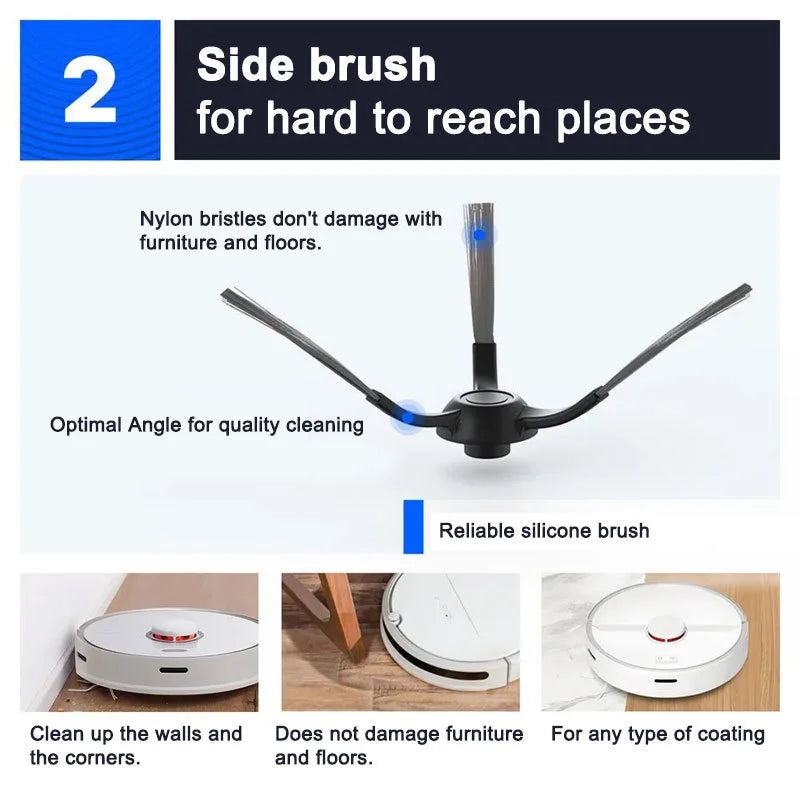 2

Side brush
for hard to reach places

Nylon bristles don't damage with furniture and floors.

Optimal Angle for quality cleaning

Reliable silicone brush

Clean up the walls and the corners.

Does not damage furniture and floors.

For any type of coating