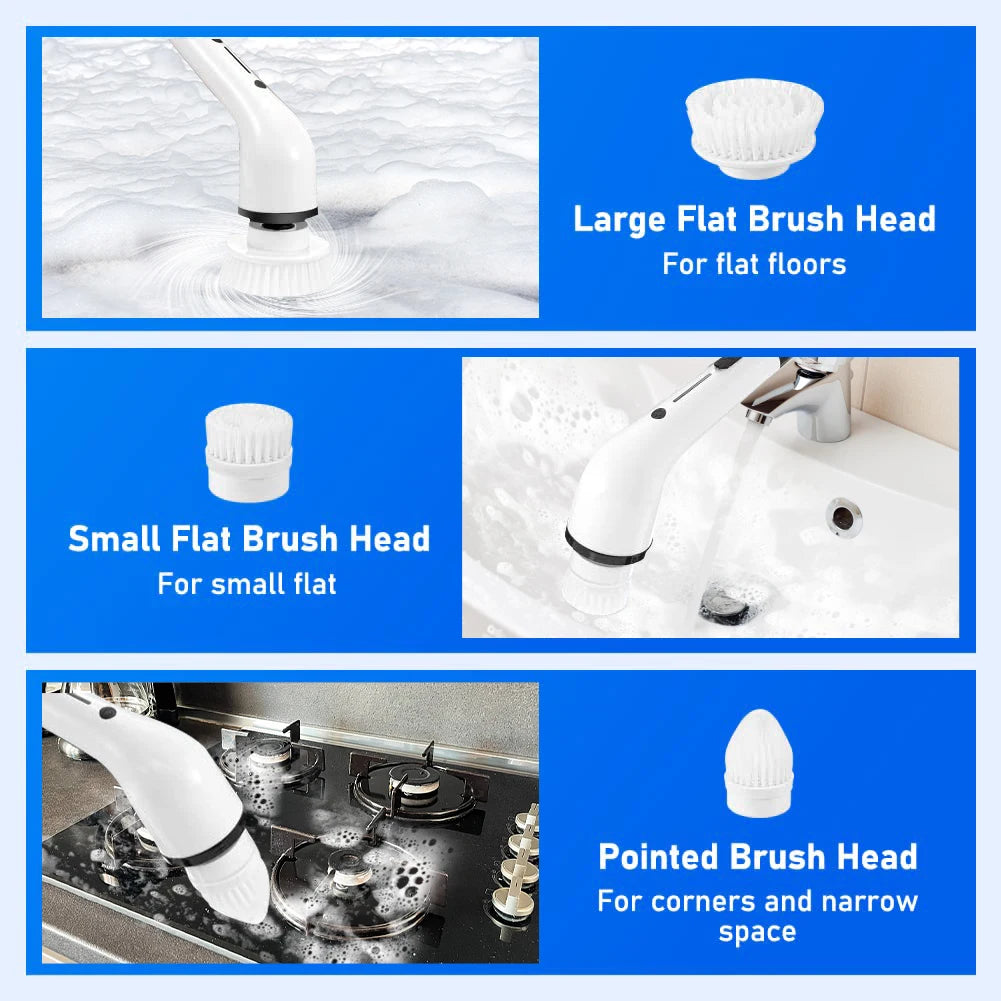 Large Flat Brush Head
For flat floors

Small Flat Brush Head
For small flat

Pointed Brush Head
For corners and narrow space