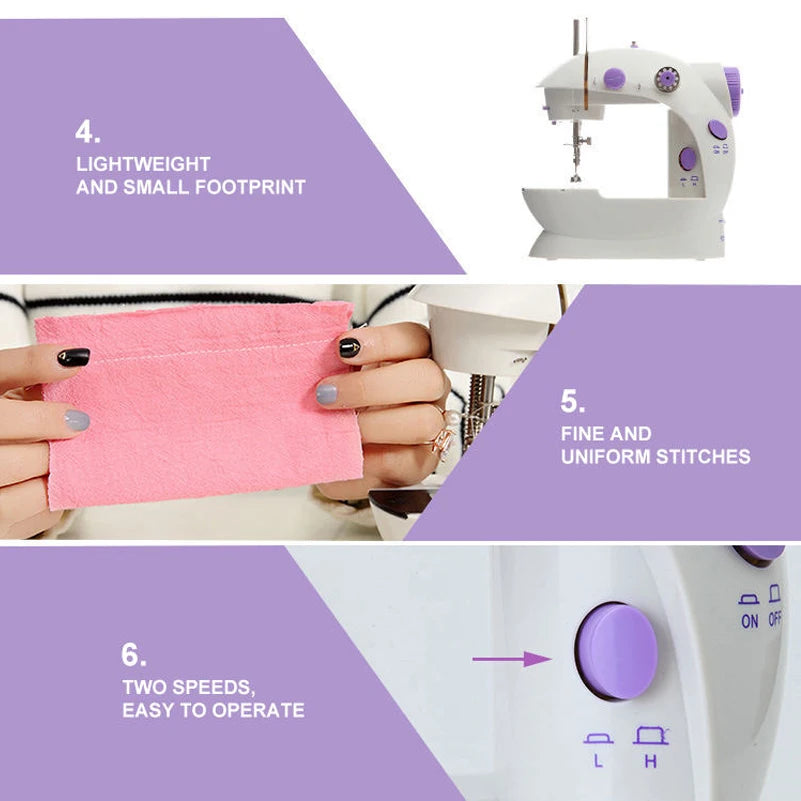 4.
LIGHTWEIGHT
AND SMALL FOOTPRINT

5.
FINE AND
UNIFORM STITCHES

6.
TWO SPEEDS,
EASY TO OPERATE

ON OFF

L H