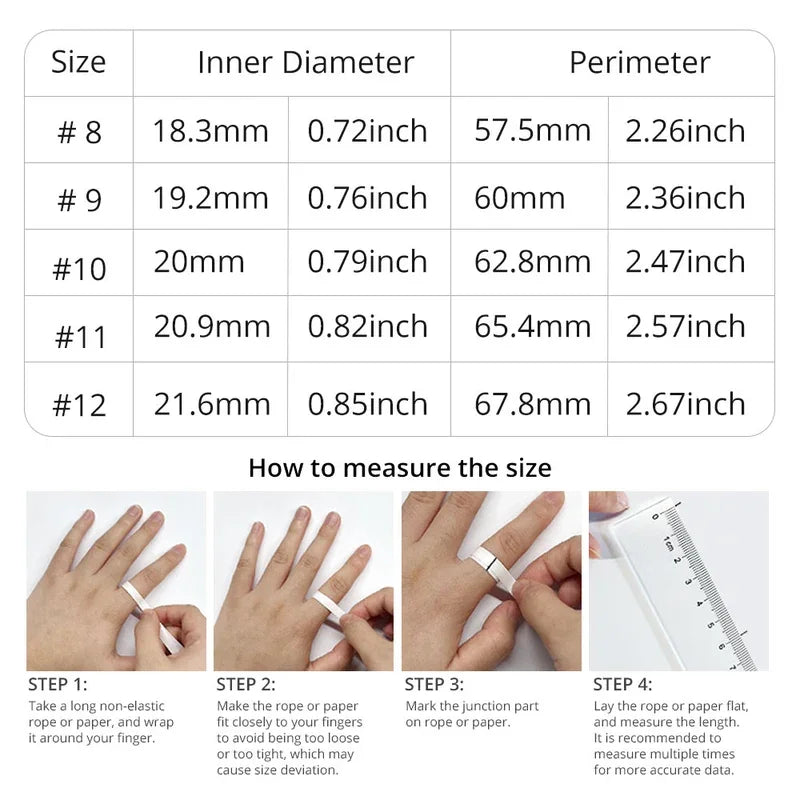 | Size | Inner Diameter | | Perimeter | |
|---|---|---|---|---|
| # 8 | 18.3mm | 0.72inch | 57.5mm | 2.26inch |
| # 9 | 19.2mm | 0.76inch | 60mm | 2.36inch |
| #10 | 20mm | 0.79inch | 62.8mm | 2.47inch |
| #11 | 20.9mm | 0.82inch | 65.4mm | 2.57inch |
| #12 | 21.6mm | 0.85inch | 67.8mm | 2.67inch |

How to measure the size

0 1cm 2 3 4 5 6 7

STEP 1:
Take a long non-elastic rope or paper, and wrap it around your finger.

STEP 2:
Make the rope or paper fit closely to your fingers to avoid being too loose or too tight, which may cause size deviation.

STEP 3:
Mark the junction part on rope or paper.

STEP 4:
Lay the rope or paper flat, and measure the length. It is recommended to measure multiple times for more accurate data.