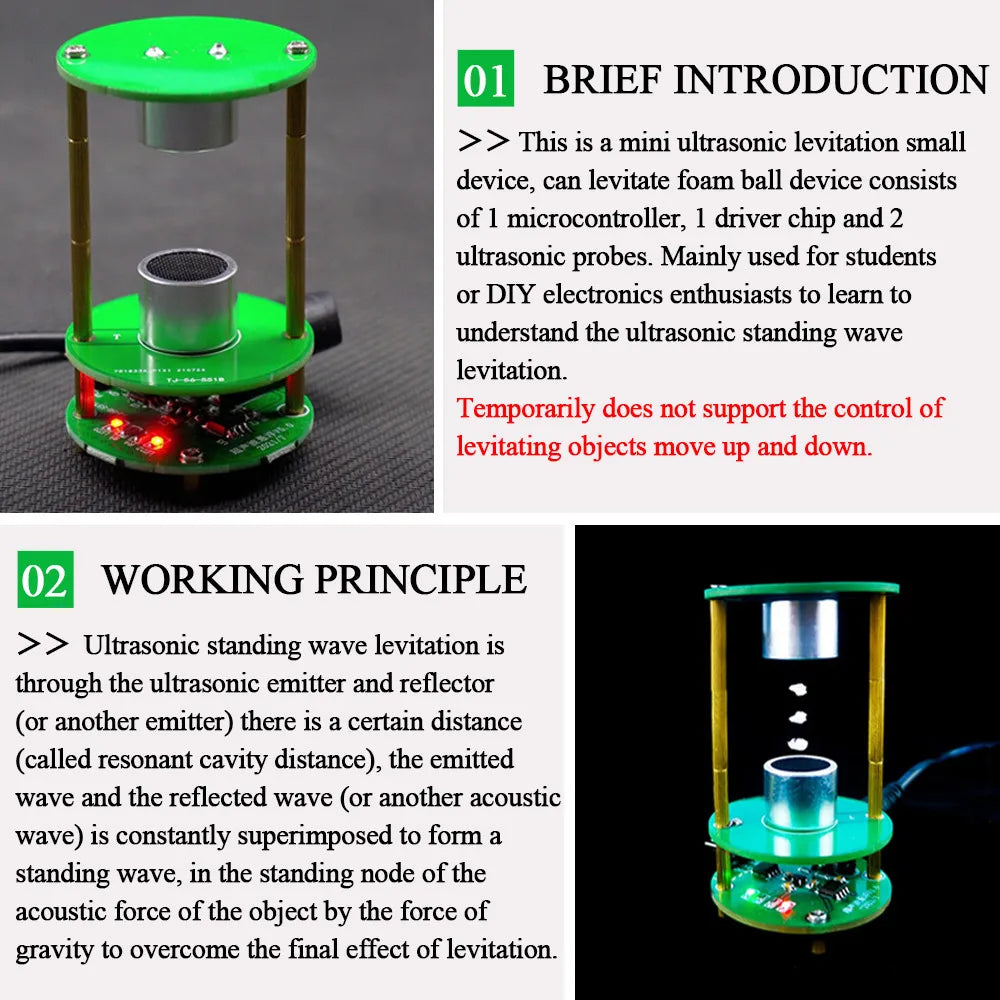 01 BRIEF INTRODUCTION

>> This is a mini ultrasonic levitation small device, can levitate foam ball device consists of 1 microcontroller, 1 driver chip and 2 ultrasonic probes. Mainly used for students or DIY electronics enthusiasts to learn to understand the ultrasonic standing wave levitation.

Temporarily does not support the control of levitating objects move up and down.

02 WORKING PRINCIPLE

>> Ultrasonic standing wave levitation is through the ultrasonic emitter and reflector (or another emitter) there is a certain distance (called resonant cavity distance), the emitted wave and the reflected wave (or another acoustic wave) is constantly superimposed to form a standing wave, in the standing node of the acoustic force of the object by the force of gravity to overcome the final effect of levitation.