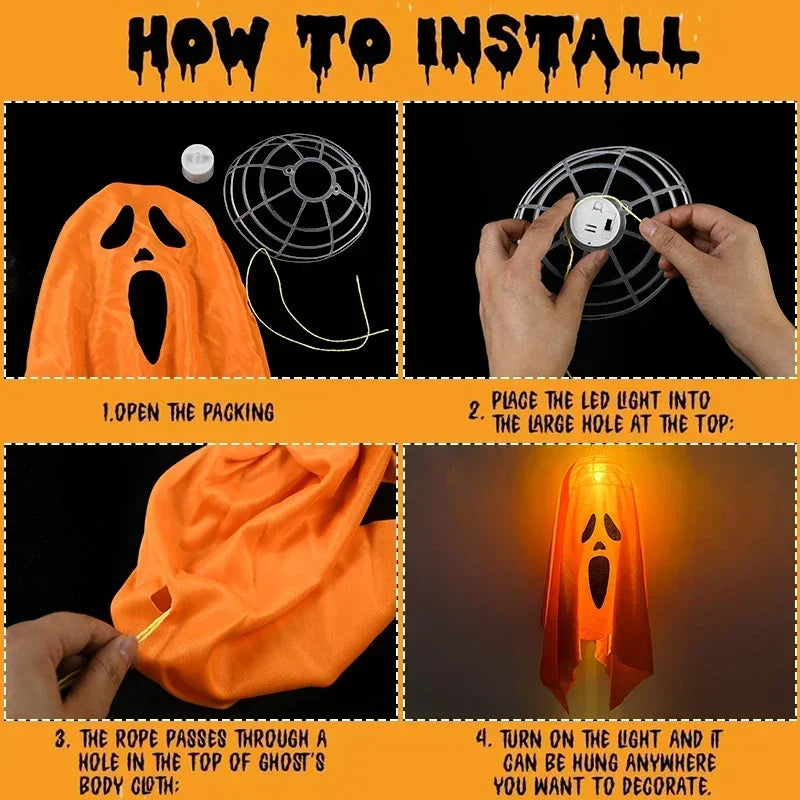 HOW TO INSTALL

1.OPEN THE PACKING

2. PLACE THE LED LIGHT INTO THE LARGE HOLE AT THE TOP;

3. THE ROPE PASSES THROUGH A HOLE IN THE TOP OF GHOST'S BODY CLOTH;

4. TURN ON THE LIGHT AND IT CAN BE HUNG ANYWHERE YOU WANT TO DECORATE.