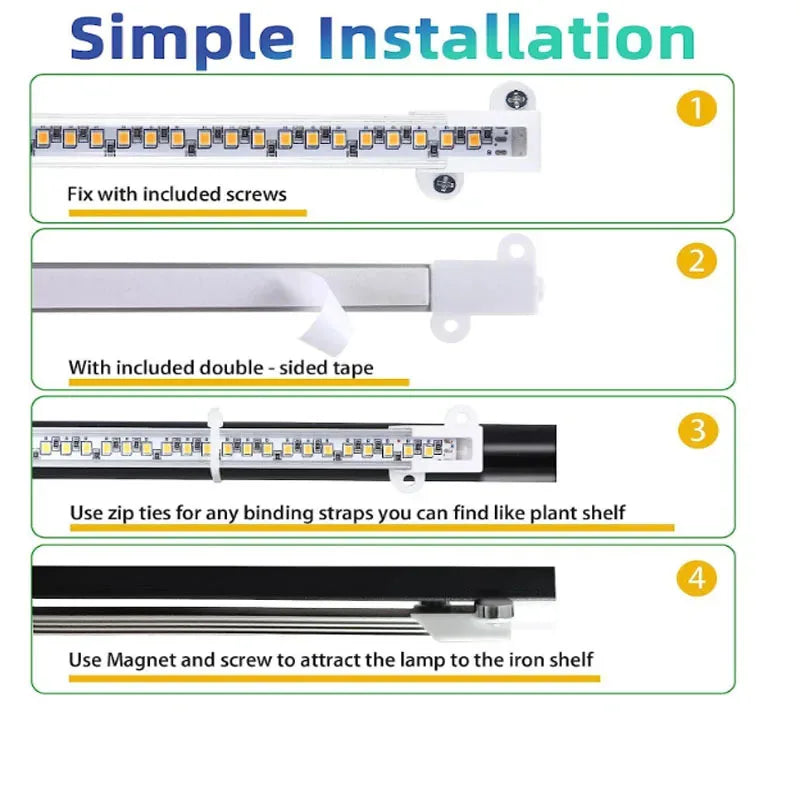 Simple Installation

1

Fix with included screws

2

With included double - sided tape

3

Use zip ties for any binding straps you can find like plant shelf

4

Use Magnet and screw to attract the lamp to the iron shelf