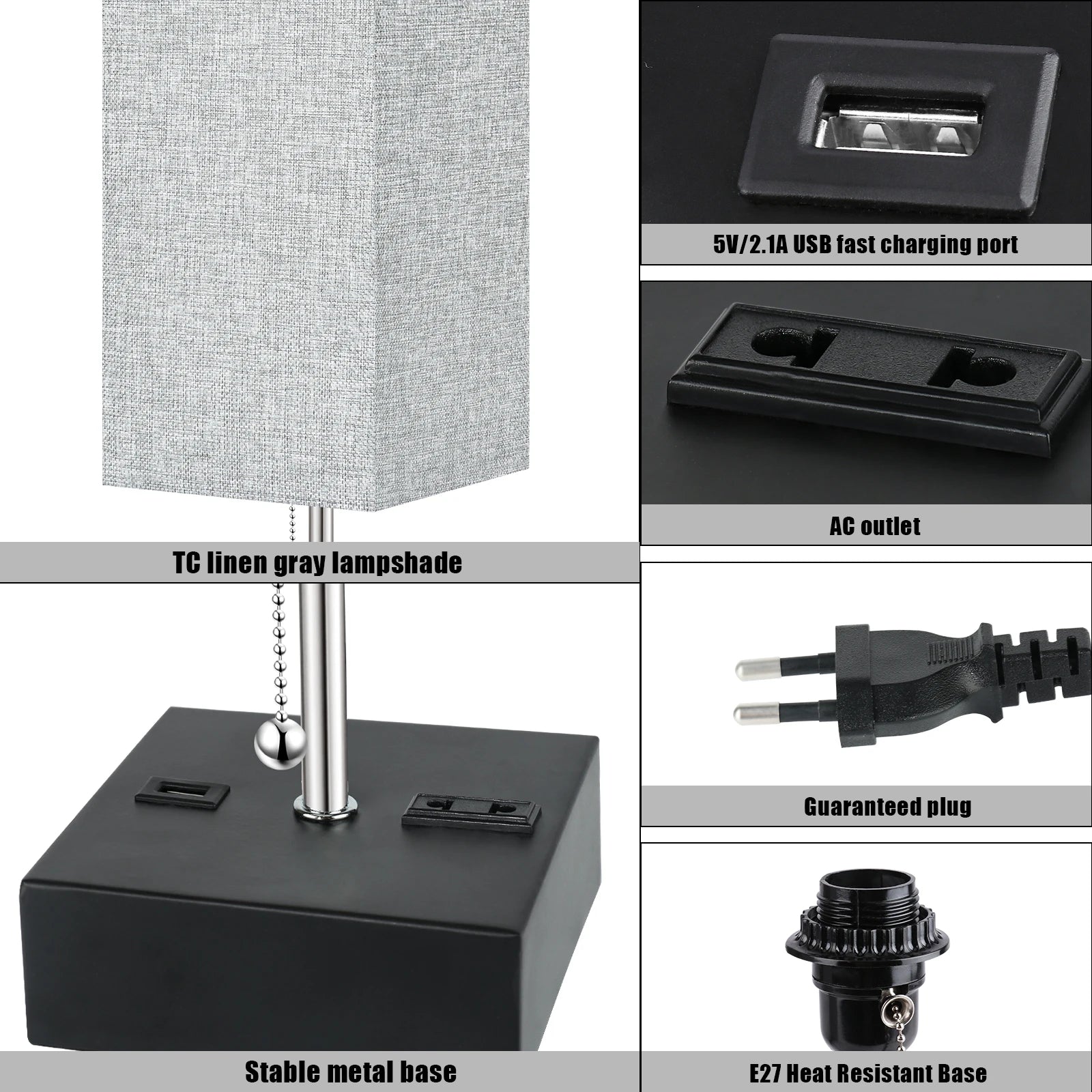 TC linen gray lampshade

Stable metal base

5V/2.1A USB fast charging port

AC outlet

Guaranteed plug

E27 Heat Resistant Base