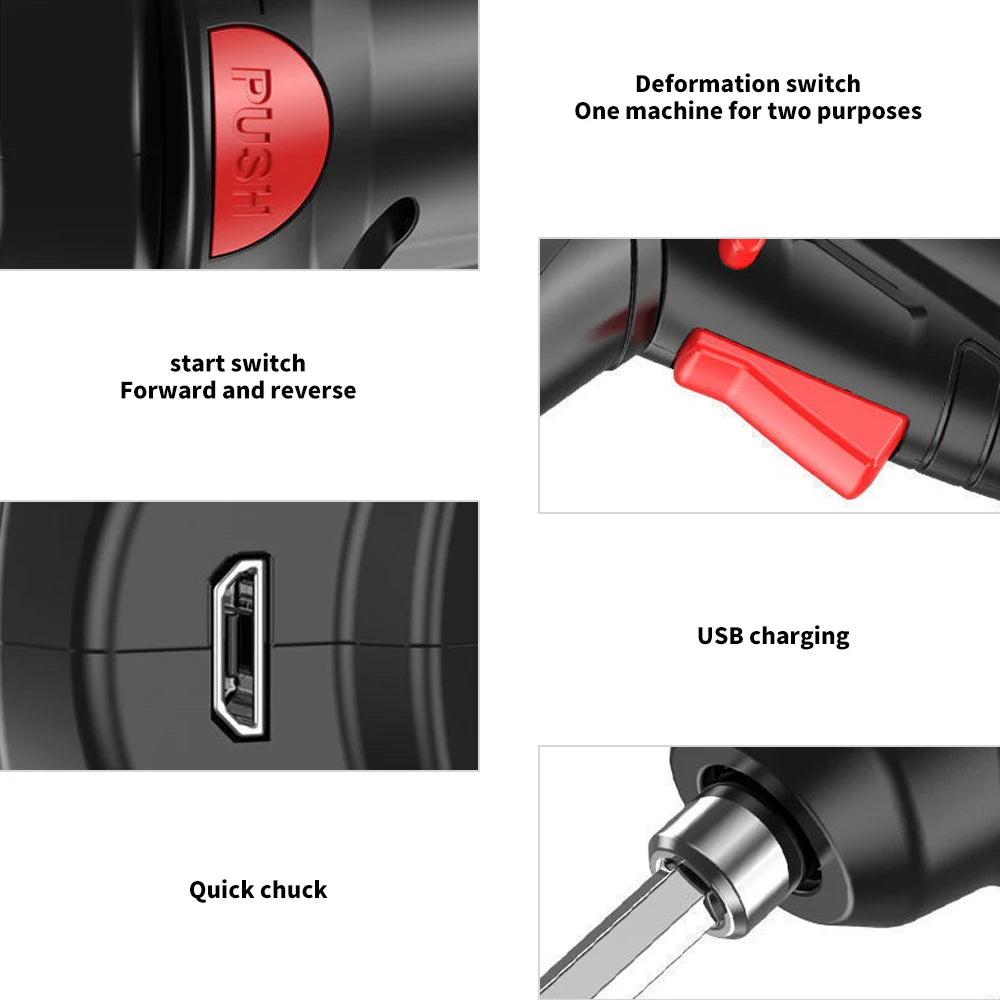 PUSH

Deformation switch
One machine for two purposes

start switch
Forward and reverse

USB charging

Quick chuck