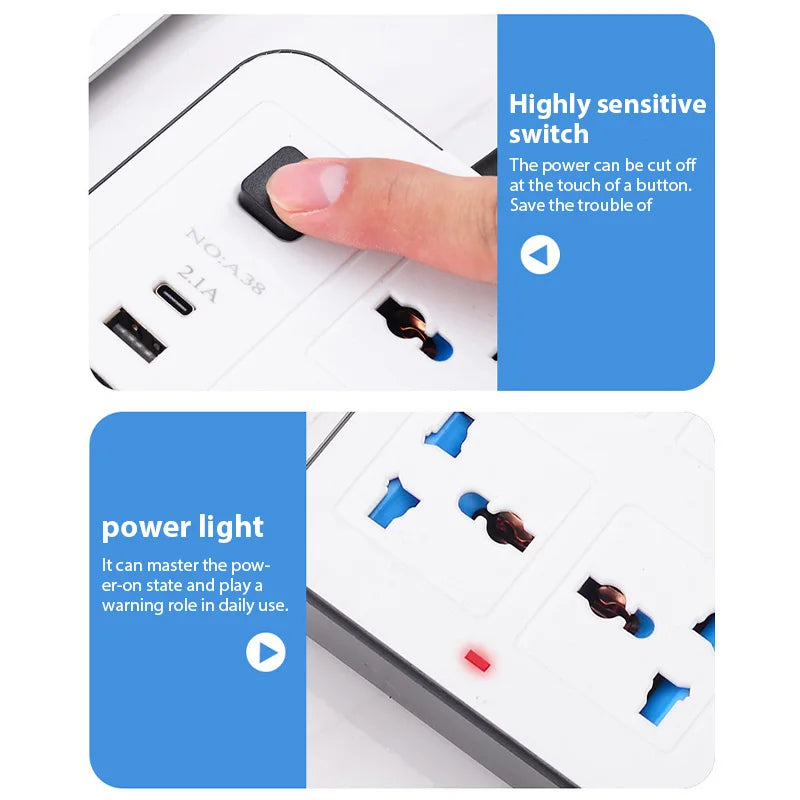 NO:A38
2.1A

Highly sensitive switch

The power can be cut off at the touch of a button. Save the trouble of

power light

It can master the power-on state and play a warning role in daily use.